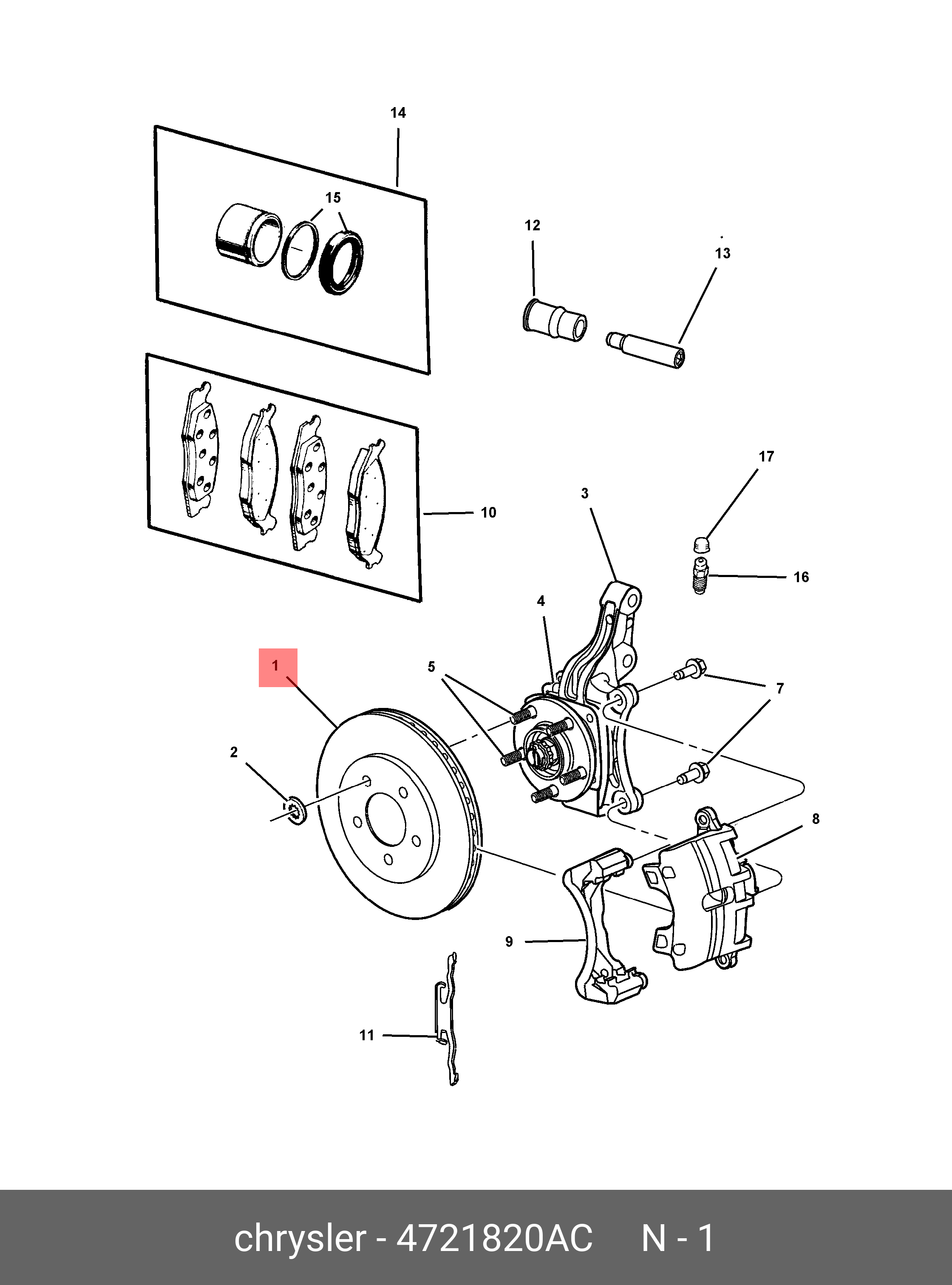 14
15
12
13
17
3
10
16
4
1
5
7
2
8
9
11

chrysler - 4721820AC N - 1