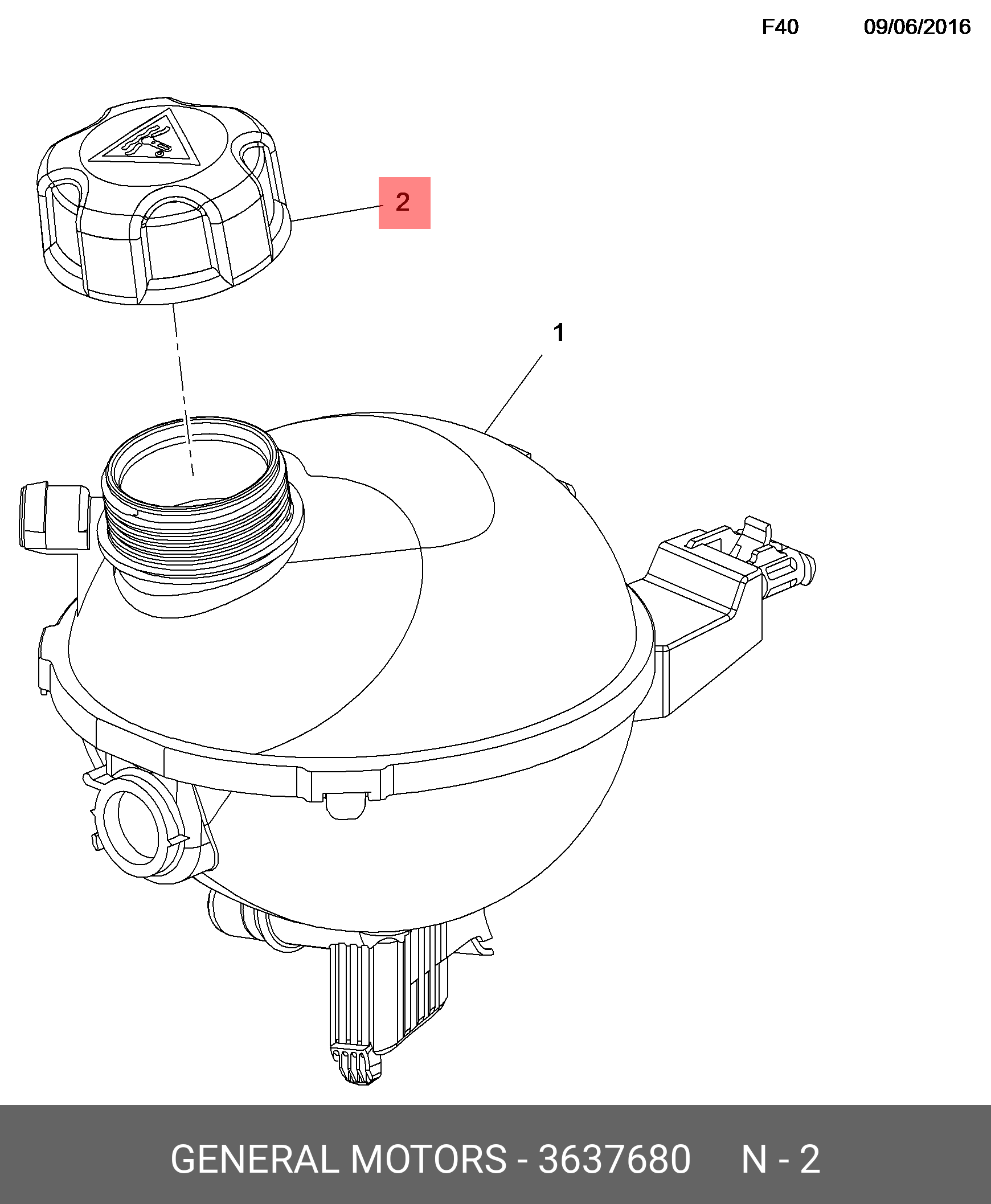 F40 09/06/2016

2

1

GENERAL MOTORS - 3637680 N - 2