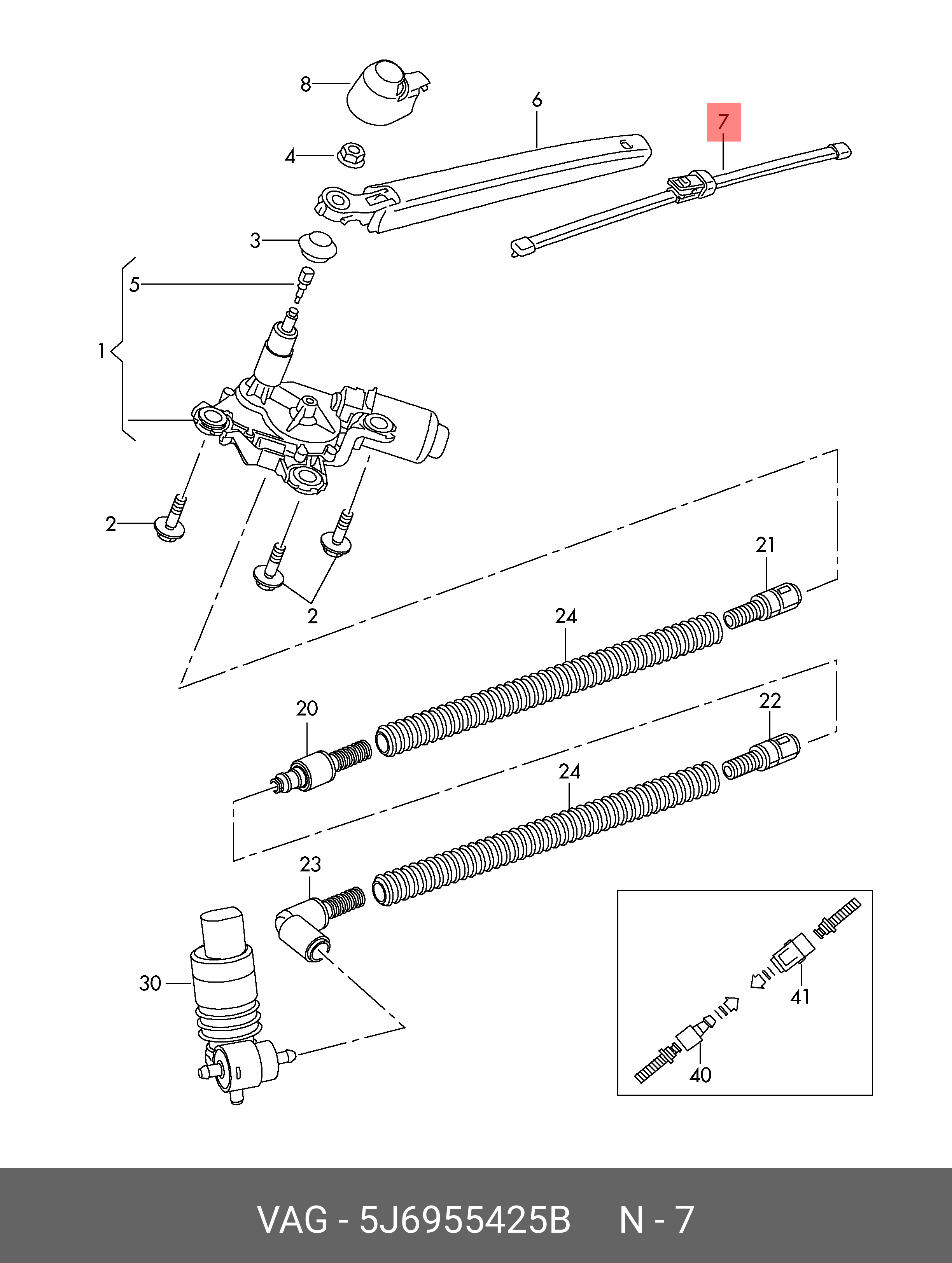 8
6
7
4
3
5
1
2
2
21
24
20
22
24
23
30
41
40

VAG - 5J6955425B     N - 7