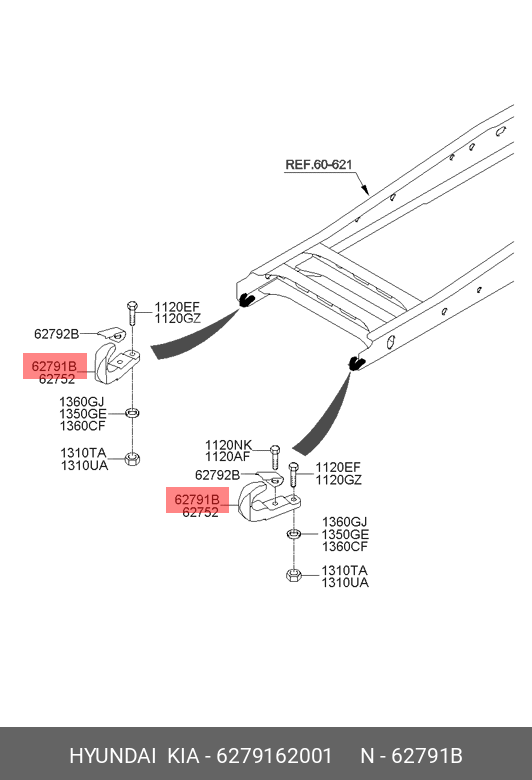 REF.60-621

1120EF
1120GZ

62792B

62791B
62752

1360GJ
1350GE
1360CF

1310TA
1310UA

1120NK
1120AF

62792B

1120EF
1120GZ

62791B
62752

1360GJ
1350GE
1360CF

1310TA
1310UA

HYUNDAI KIA - 6279162001 N - 62791B