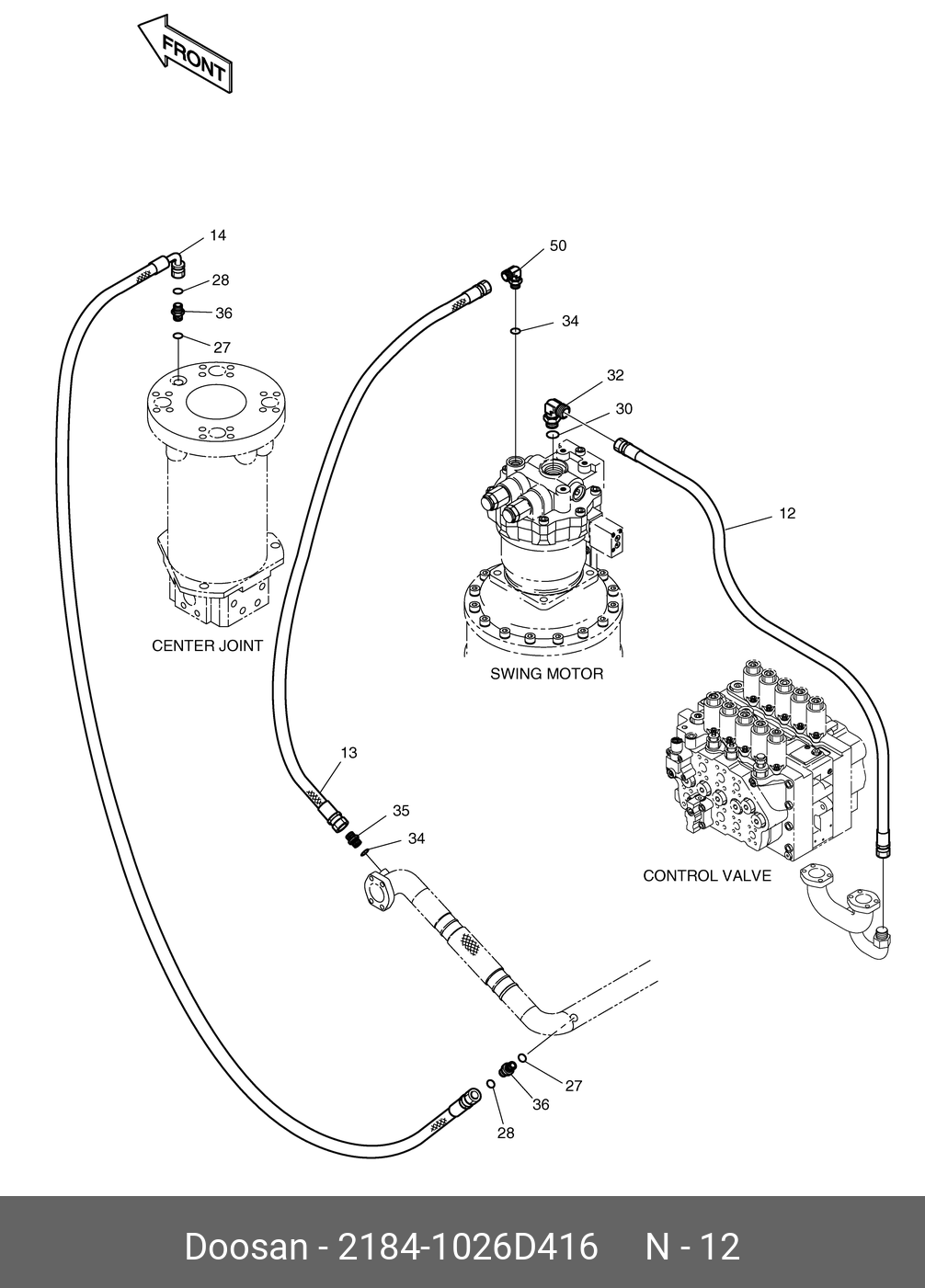 FRONT

14
28
36
27
50
34
32
30
12
CENTER JOINT
SWING MOTOR
13
35
34
CONTROL VALVE
27
36
28

Doosan - 2184-1026D416 N - 12