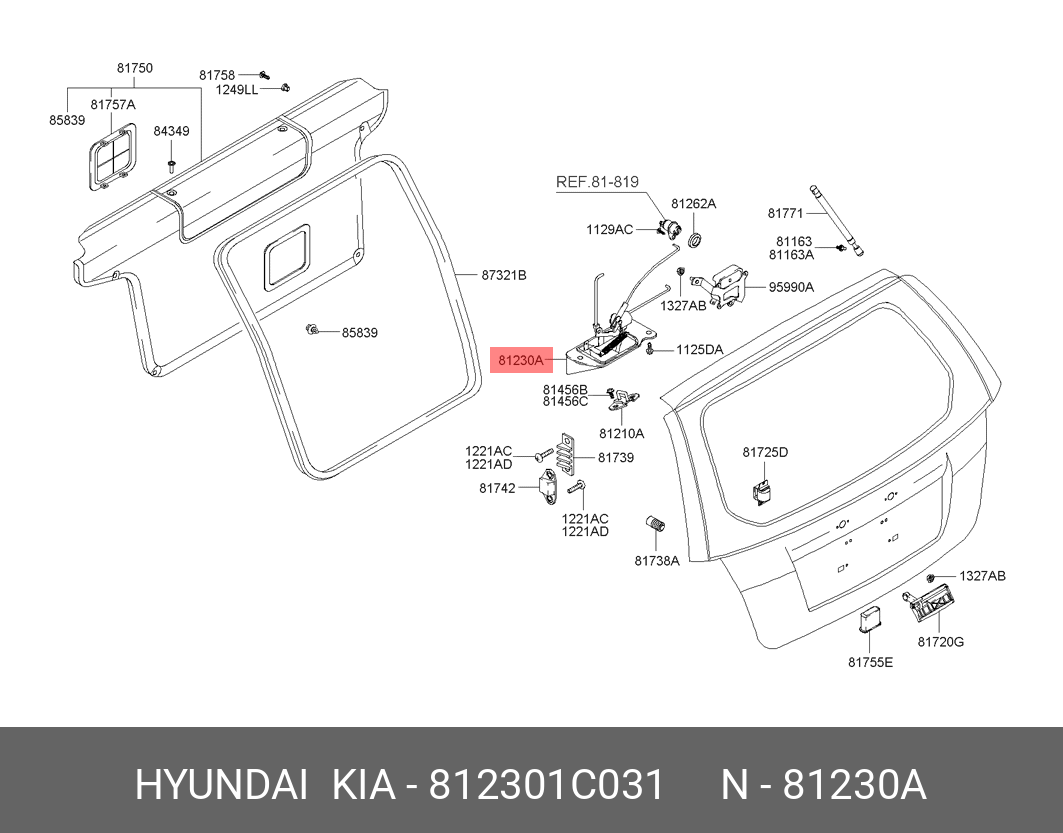 81750
81758
1249LL
85839
81757A
84349
87321B
85839
REF.81-819
81262A
1129AC
81771
81163
81163A
1327AB
95990A
81230A
1125DA
81456B
81456C
81210A
1221AC
1221AD
81739
81742
1221AC
1221AD
81725D
81738A
1327AB
81720G
81755E

HYUNDAI KIA - 812301C031 N - 81230A