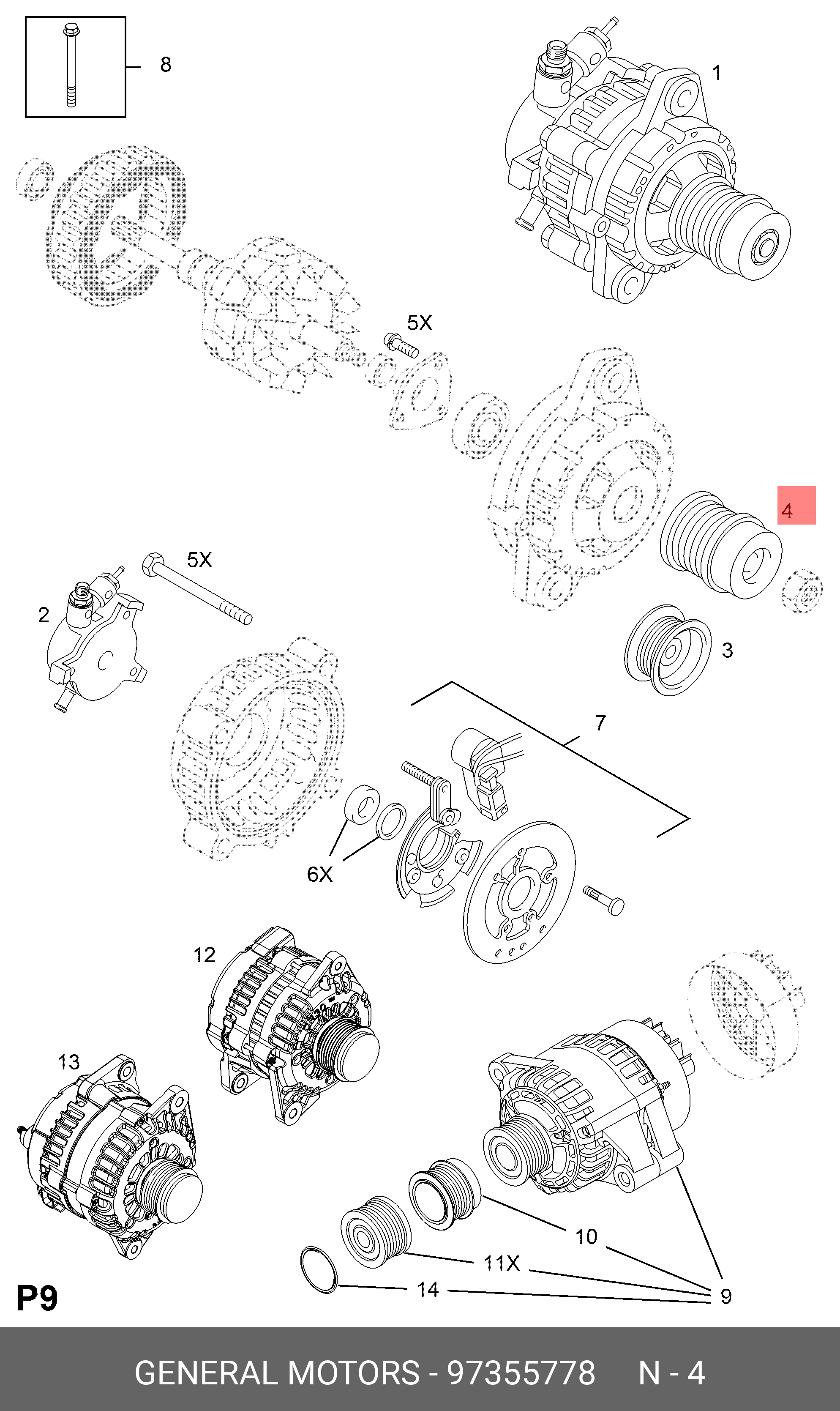 8

1

5X

4

5X

2

3

7

6X

12

13

10

11X

14

9

9

P9

GENERAL MOTORS - 97355778 N - 4