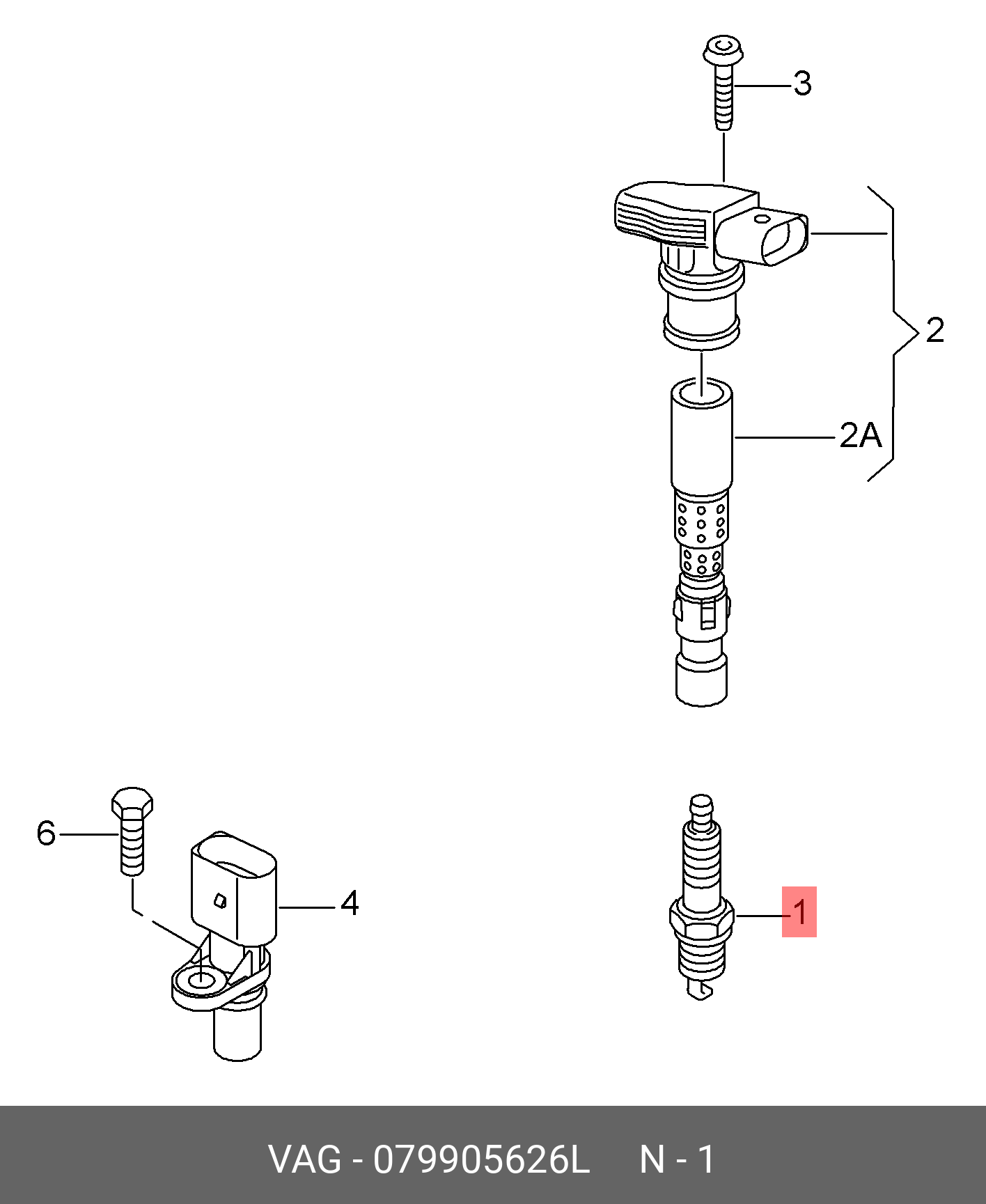 3

2

2A

6

4

1

VAG - 079905626L N - 1