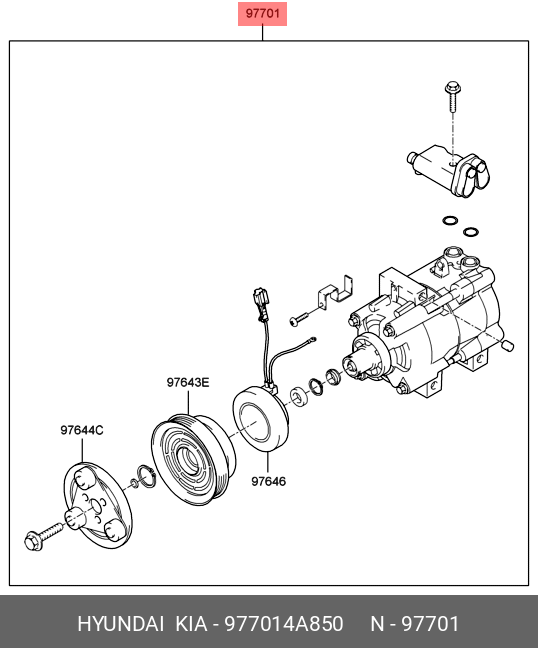 97701

97643E

97644C

97646

HYUNDAI KIA - 977014A850 N - 97701