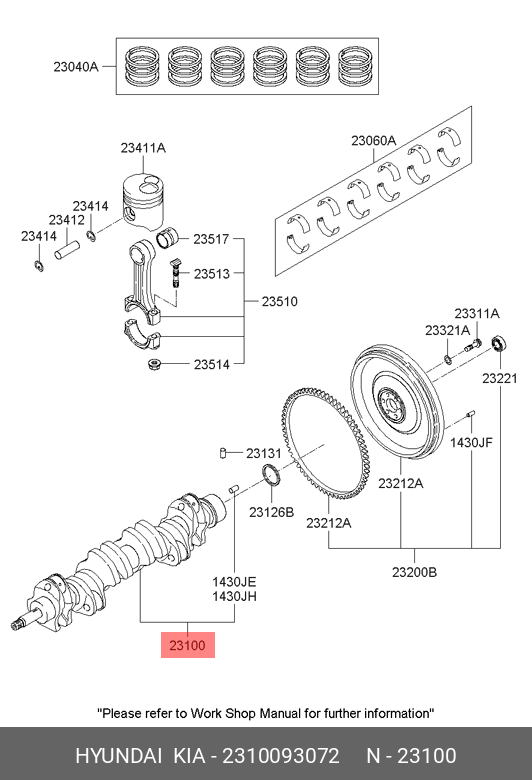 23040A

23411A

23060A

23414
23412
23414

23517

23513

23510

23514

23311A
23321A

23221

1430JF

23131

23126B

23212A

23212A

23200B

1430JE
1430JH

23100

"Please refer to Work Shop Manual for further information"

HYUNDAI KIA - 2310093072 N - 23100