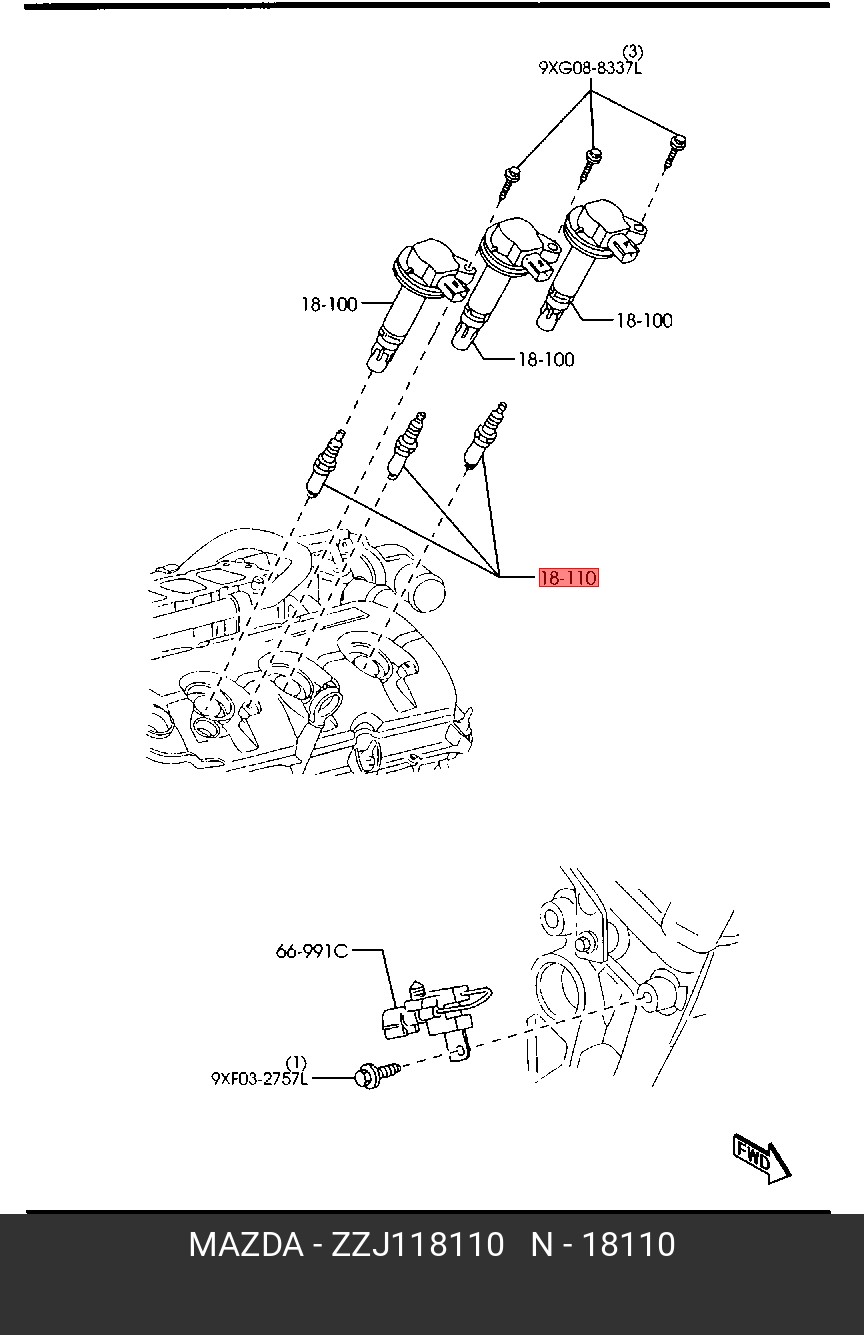 (3)
9XG08-8337L

18-100

18-100

18-100

18-110

66-991C

(1)
9XF03-2757L

FWD

MAZDA - ZZJ118110 N - 18110