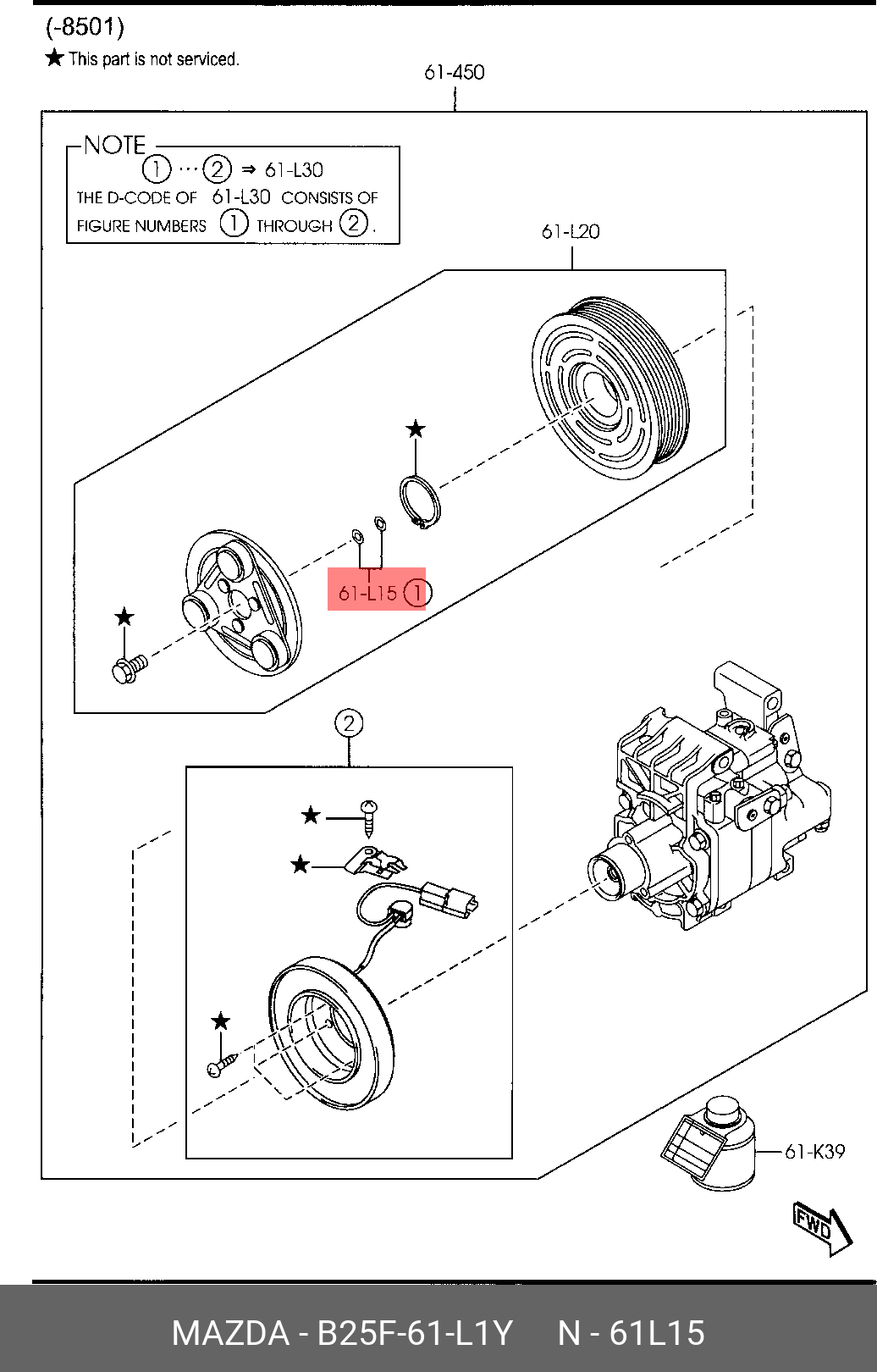 (-8501)
★ This part is not serviced.

61-450

NOTE
① ··· ② ⇒ 61-L30
THE D-CODE OF 61-L30 CONSISTS OF FIGURE NUMBERS ① THROUGH ②.

61-L20

★

61-L15 ①

★

②

★

★

★

61-K39

FWD

MAZDA - B25F-61-L1Y N - 61L15