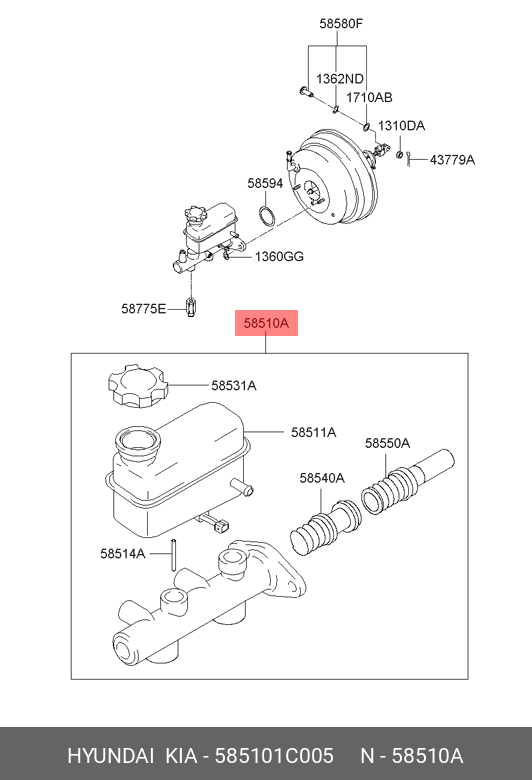 58580F
1362ND
1710AB
1310DA
43779A
58594
1360GG
58775E
58510A
58531A
58511A
58550A
58540A
58514A

HYUNDAI KIA - 585101C005 N - 58510A