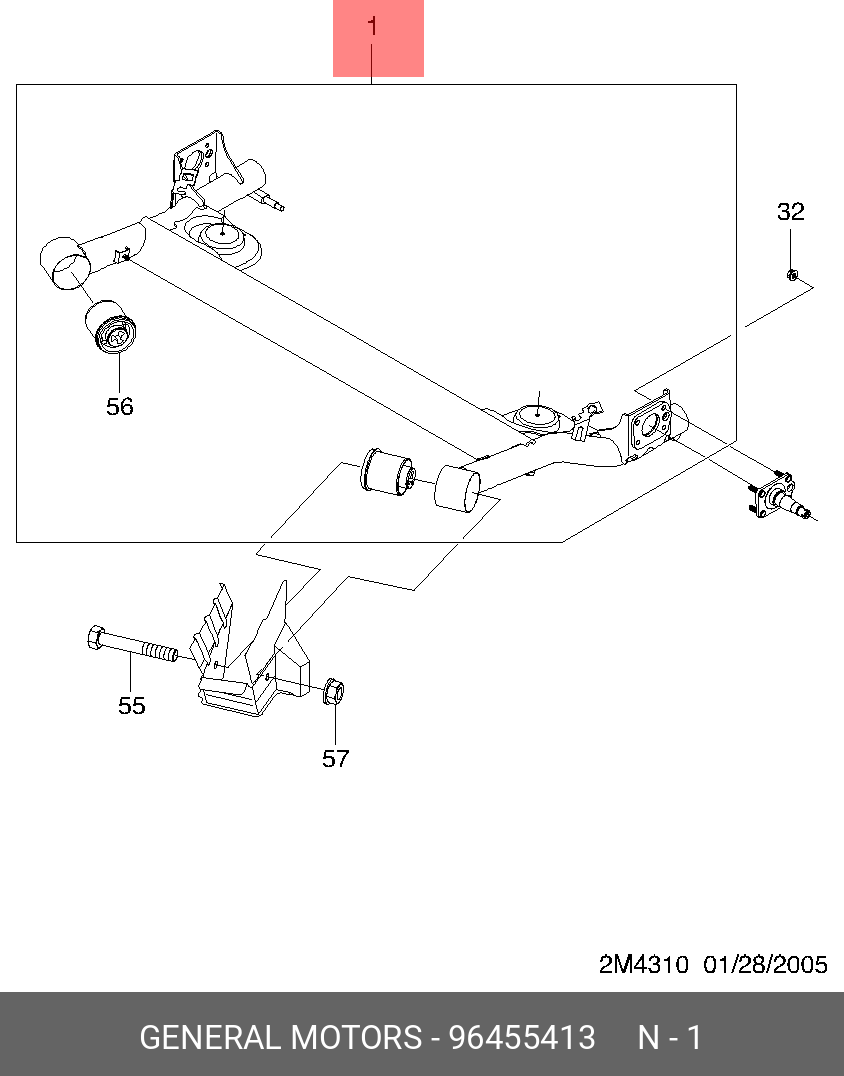 1

32

56

55

57

2M4310 01/28/2005

GENERAL MOTORS - 96455413 N - 1