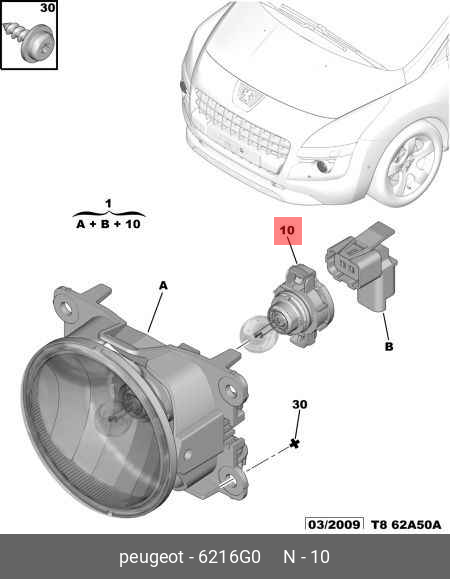 30

1
A + B + 10

10

A

B

30

03/2009 T8 62A50A

peugeot - 6216G0 N - 10