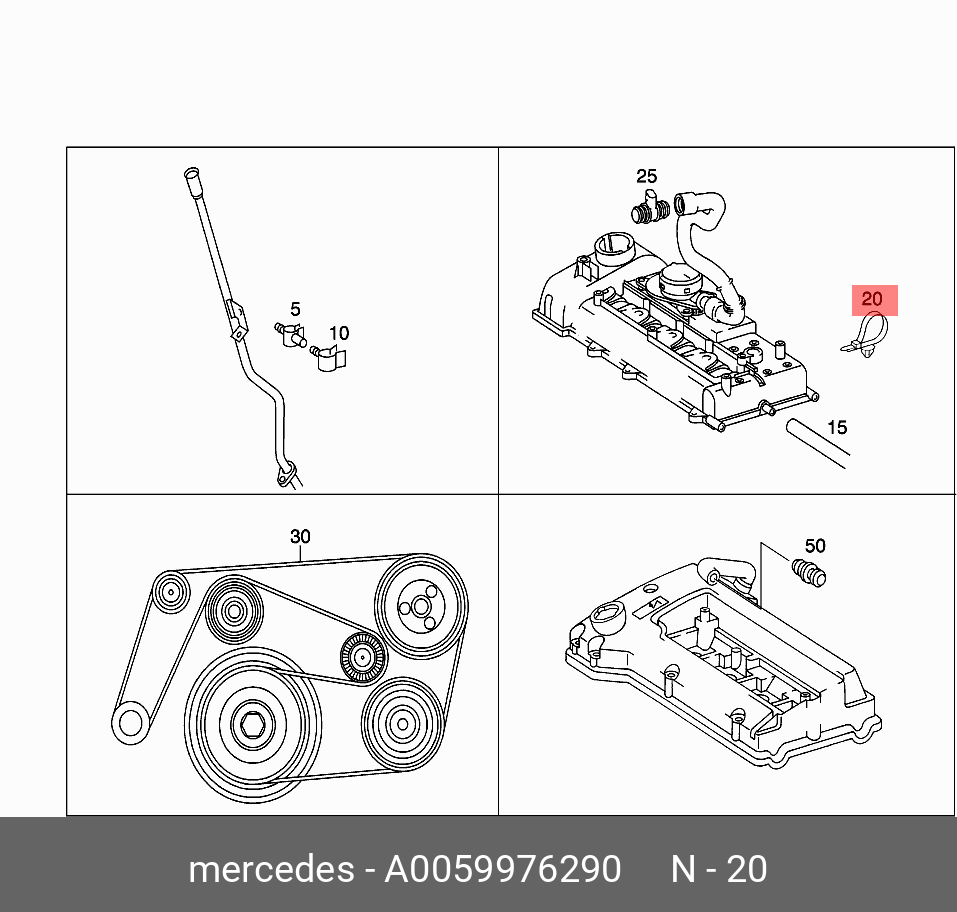 5
10
25
20
15
30
50
mercedes - A0059976290 N - 20