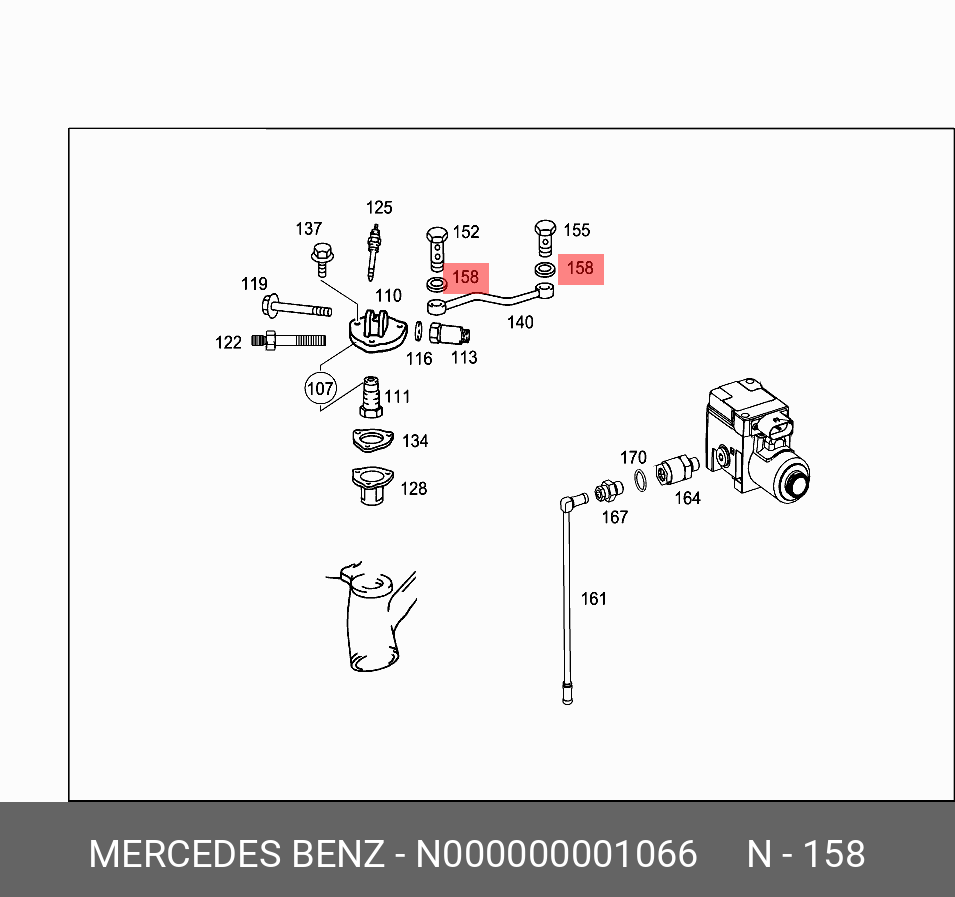 125
137
152
155
158
158
119
110
140
122
116
113
107
111
134
128
170
164
167
161

MERCEDES BENZ - N000000001066 N - 158