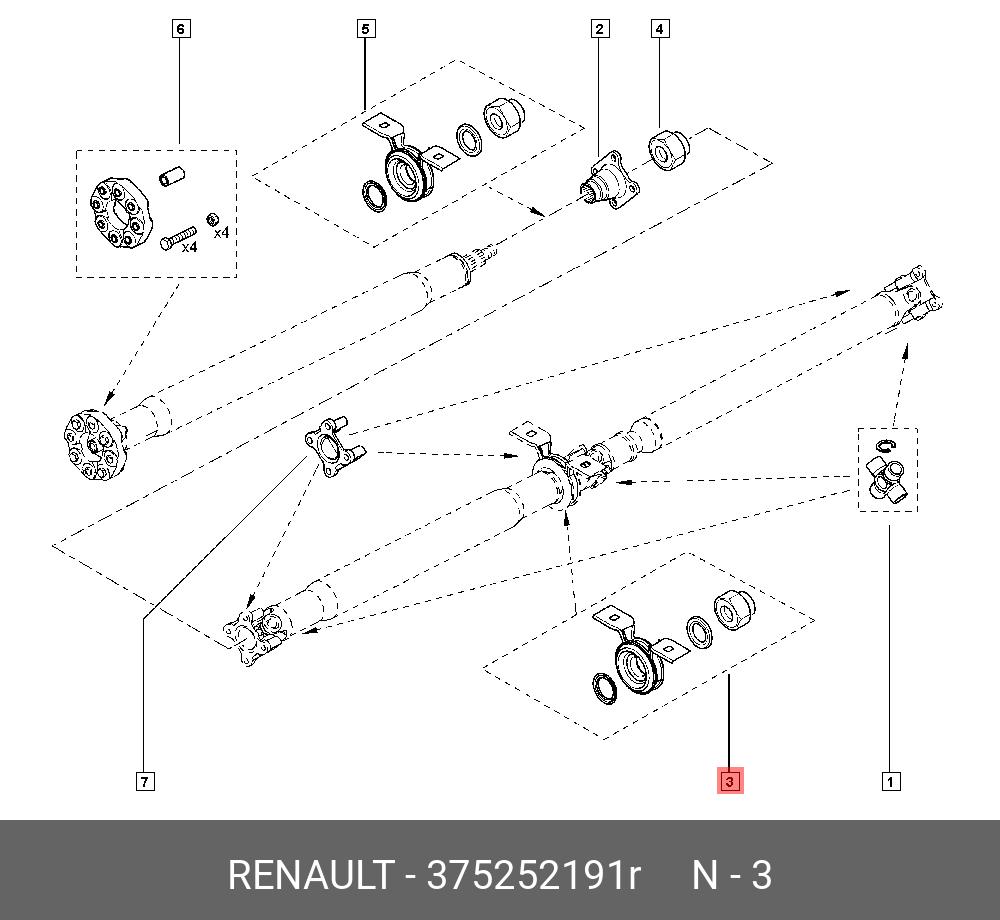 6
5
2
4
x4
x4
7
3
1
RENAULT - 375252191r N - 3