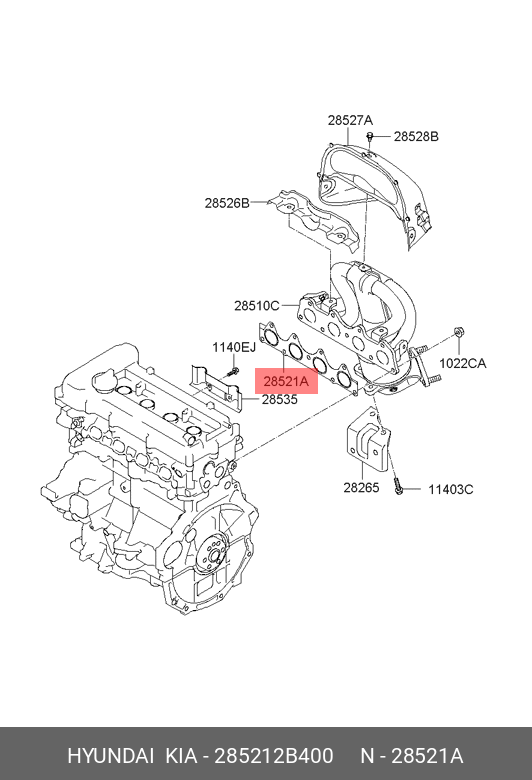 28527A
28528B
28526B
28510C
1140EJ
1022CA
28521A
28535
28265
11403C

HYUNDAI KIA - 285212B400 N - 28521A