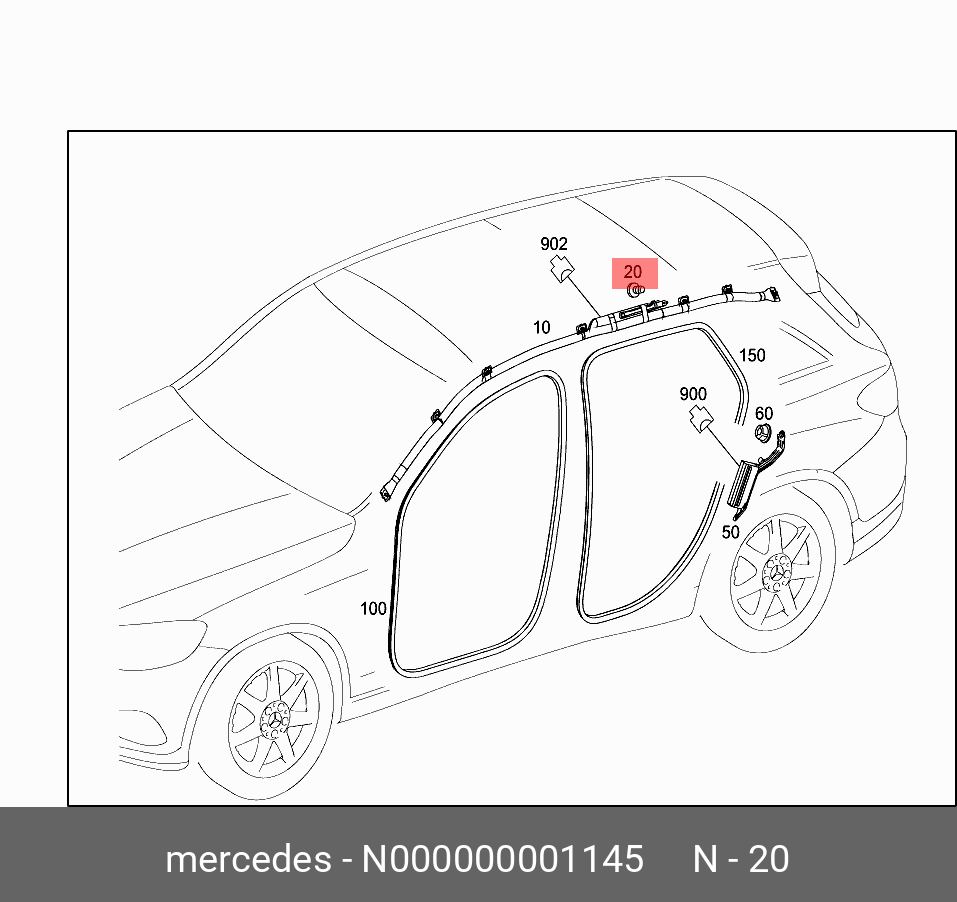 902
20
10
150
900
60
50
100

mercedes - N000000001145 N - 20