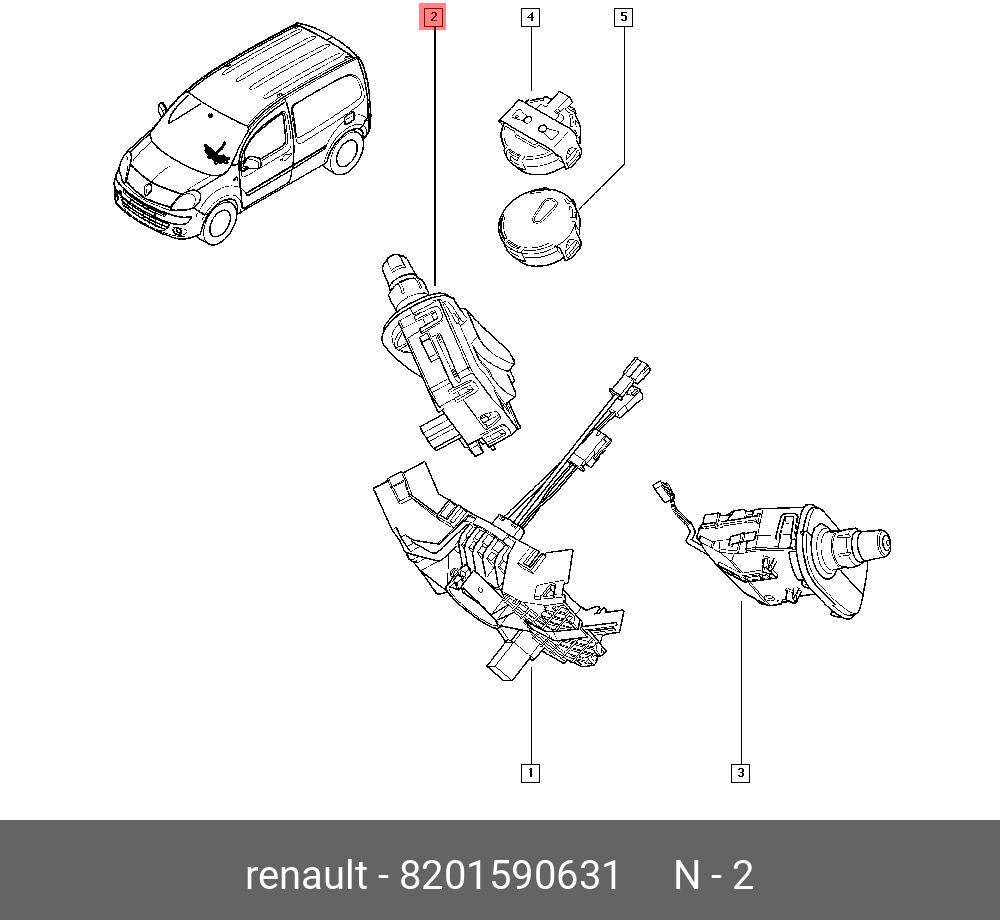 2
4
5
1
3
renault - 8201590631 N - 2