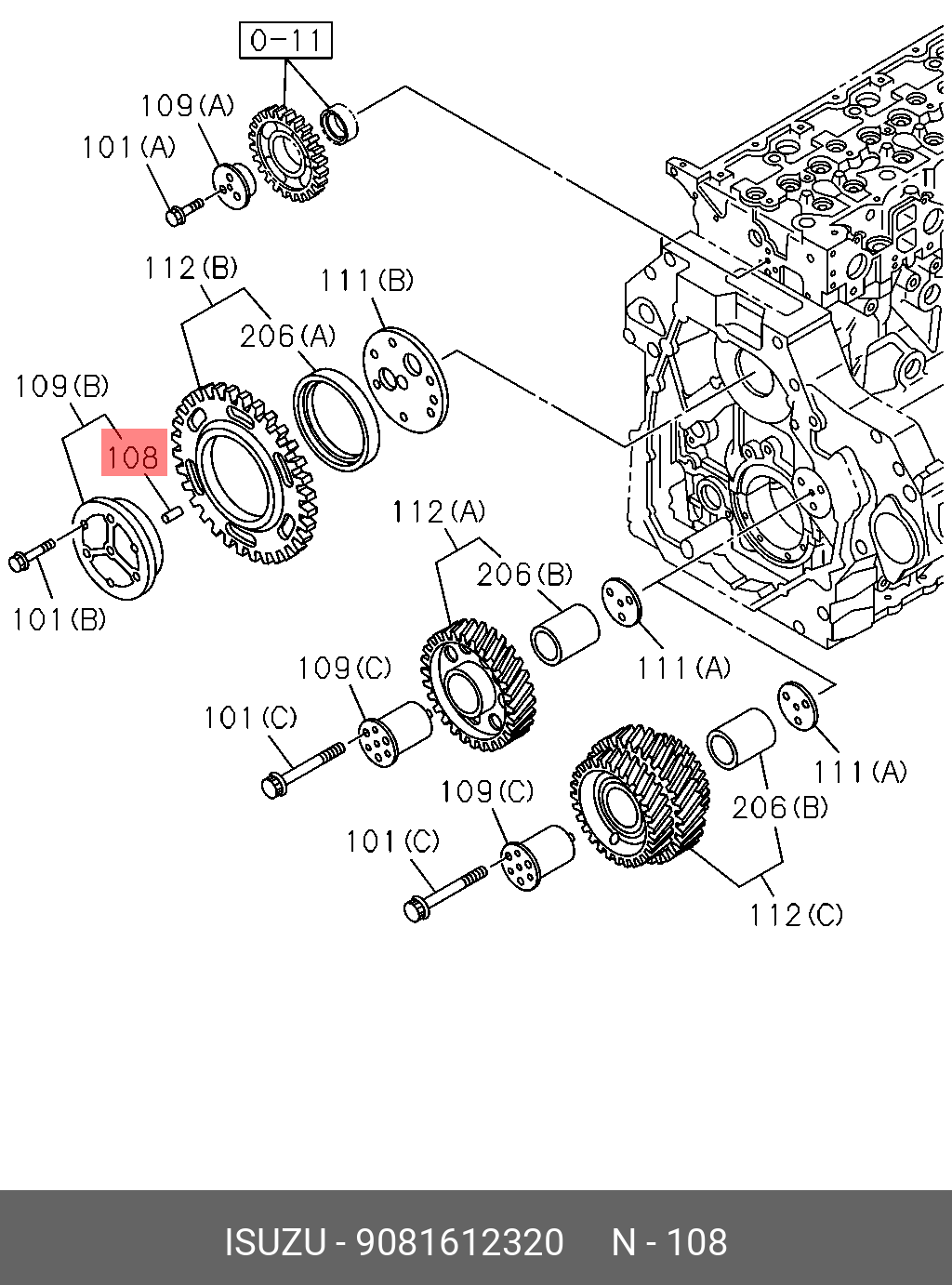 0-11

109(A)

101(A)

112(B)

111(B)

206(A)

109(B)

108

101(B)

112(A)

206(B)

111(A)

109(C)

101(C)

111(A)

109(C)

206(B)

101(C)

112(C)

ISUZU - 9081612320 N - 108