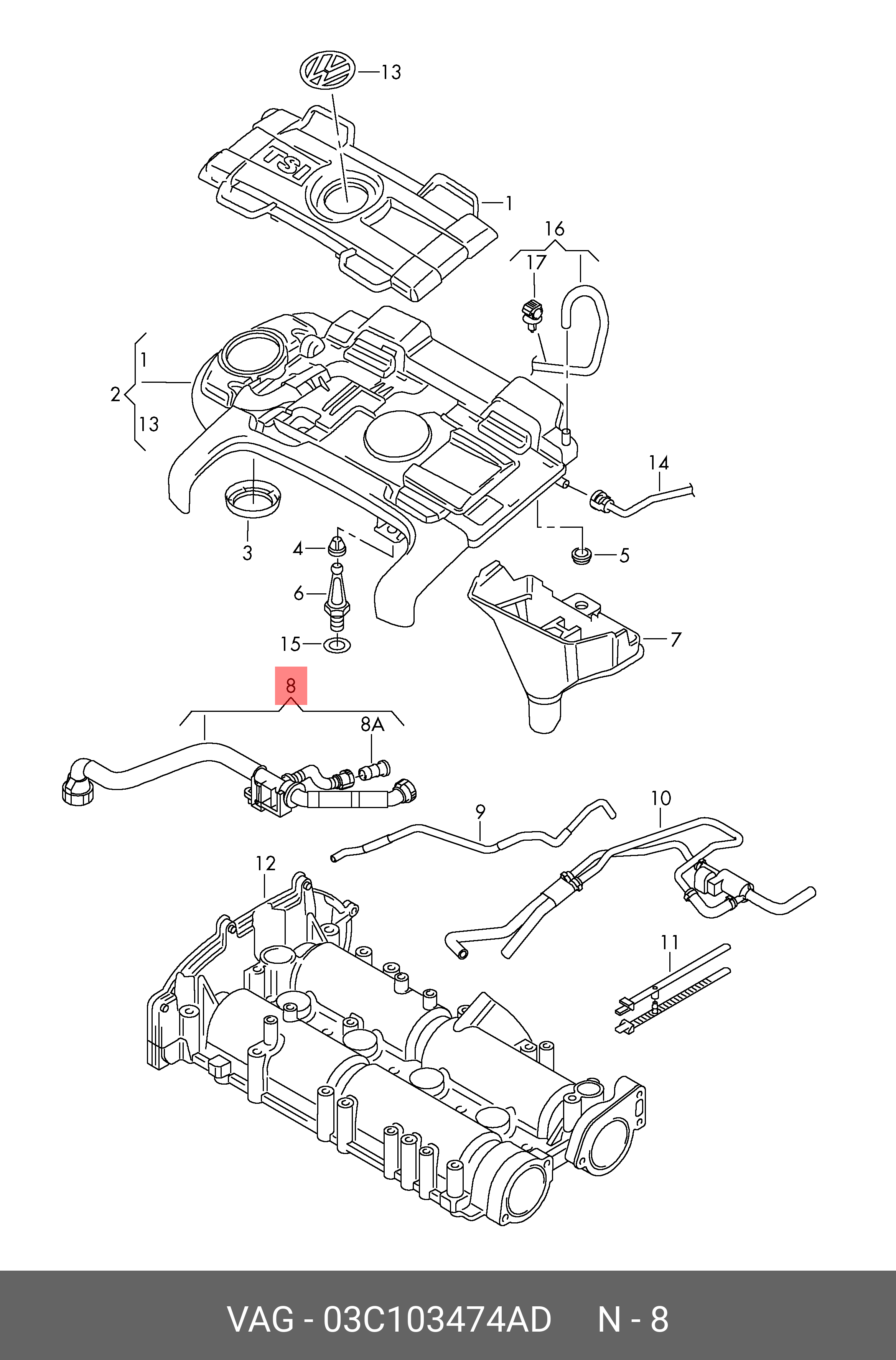 13
TSI
1
16
17
1
2
13
14
3
4
5
6
15
7
8
8A
9
10
12
11
VAG - 03C103474AD N - 8