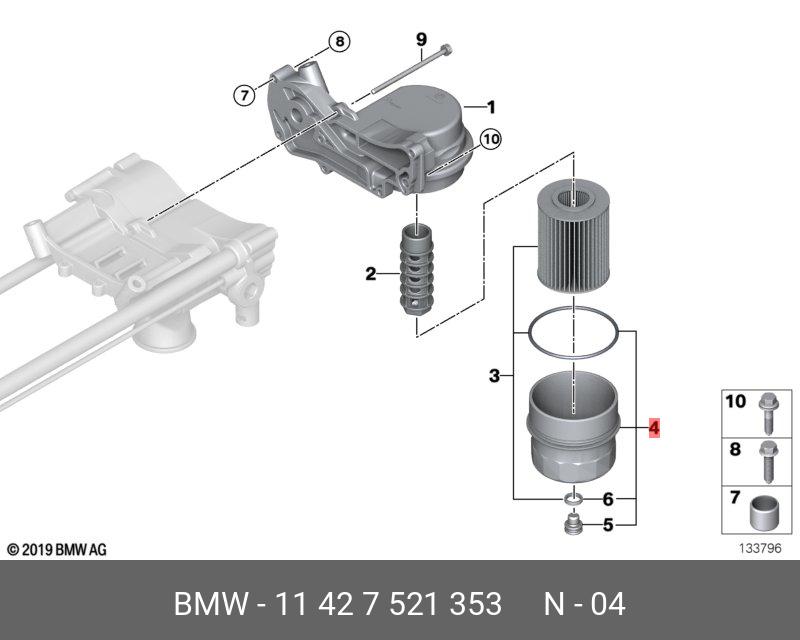 8
9
7
1
10
2
3
4
6
5
10
8
7
© 2019 BMW AG
133796

BMW - 11 42 7 521 353     N - 04