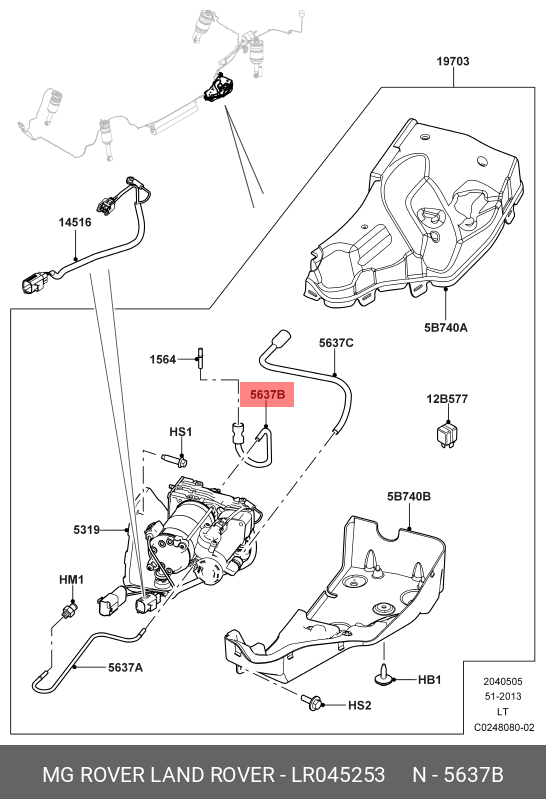 19703

14516

5B740A

1564

5637C

5637B

12B577

HS1

5B740B

5319

HM1

5637A

HB1

HS2

2040505
51-2013
LT
C0248080-02

MG ROVER LAND ROVER - LR045253 N - 5637B