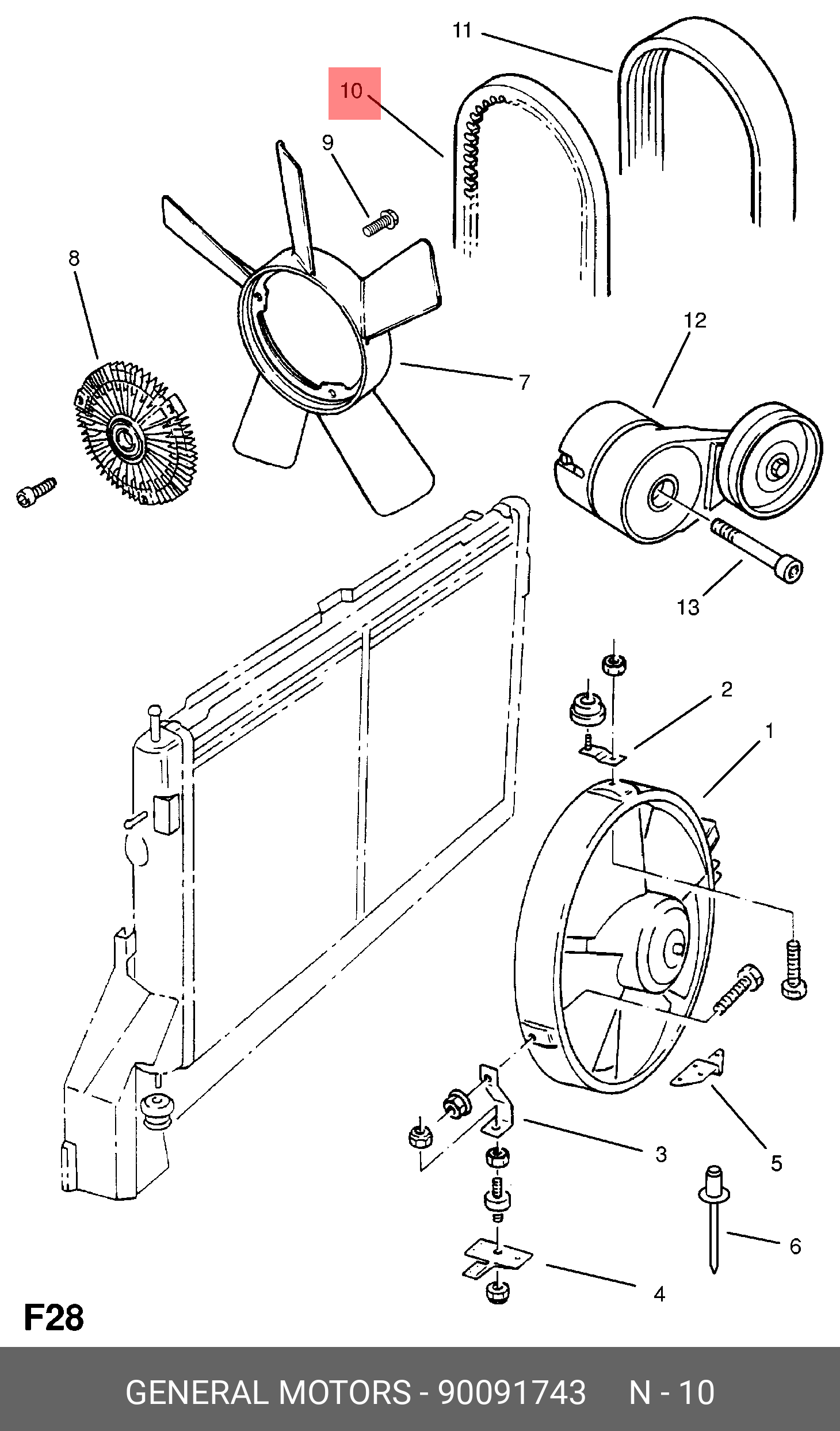 11

10

9

8

7

12

13

2

1

3

5

6

4

F28

GENERAL MOTORS - 90091743 N - 10