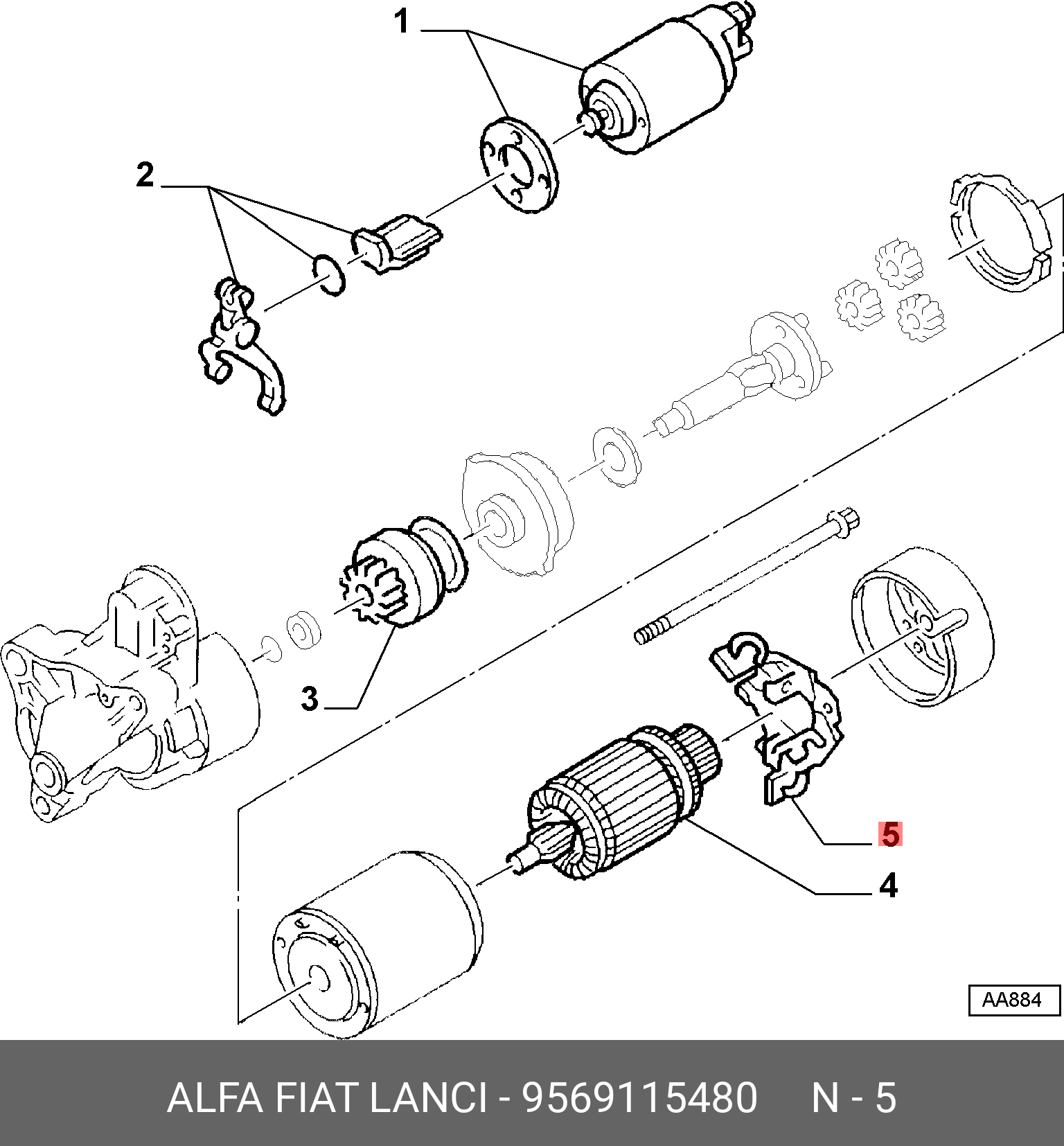 1
2
3
5
4
AA884
ALFA FIAT LANCI - 9569115480 N - 5