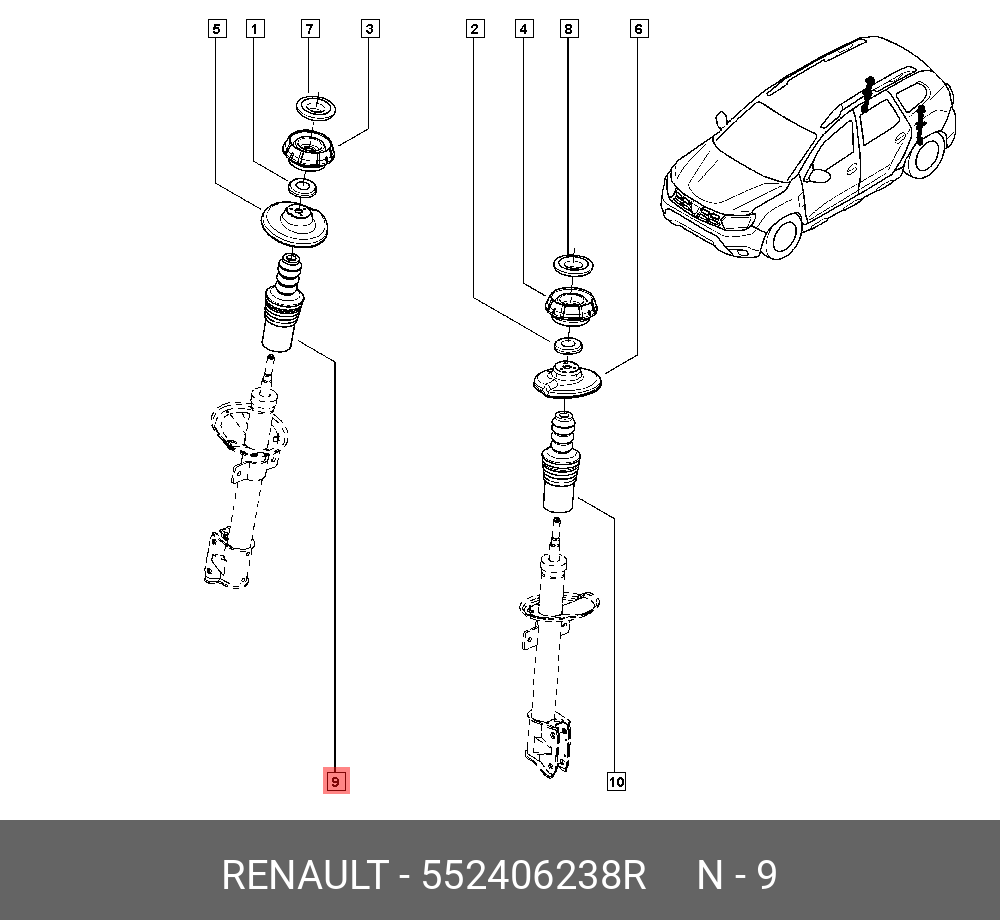 5 1 7 3 2 4 8 6

9

10

RENAULT - 552406238R N - 9