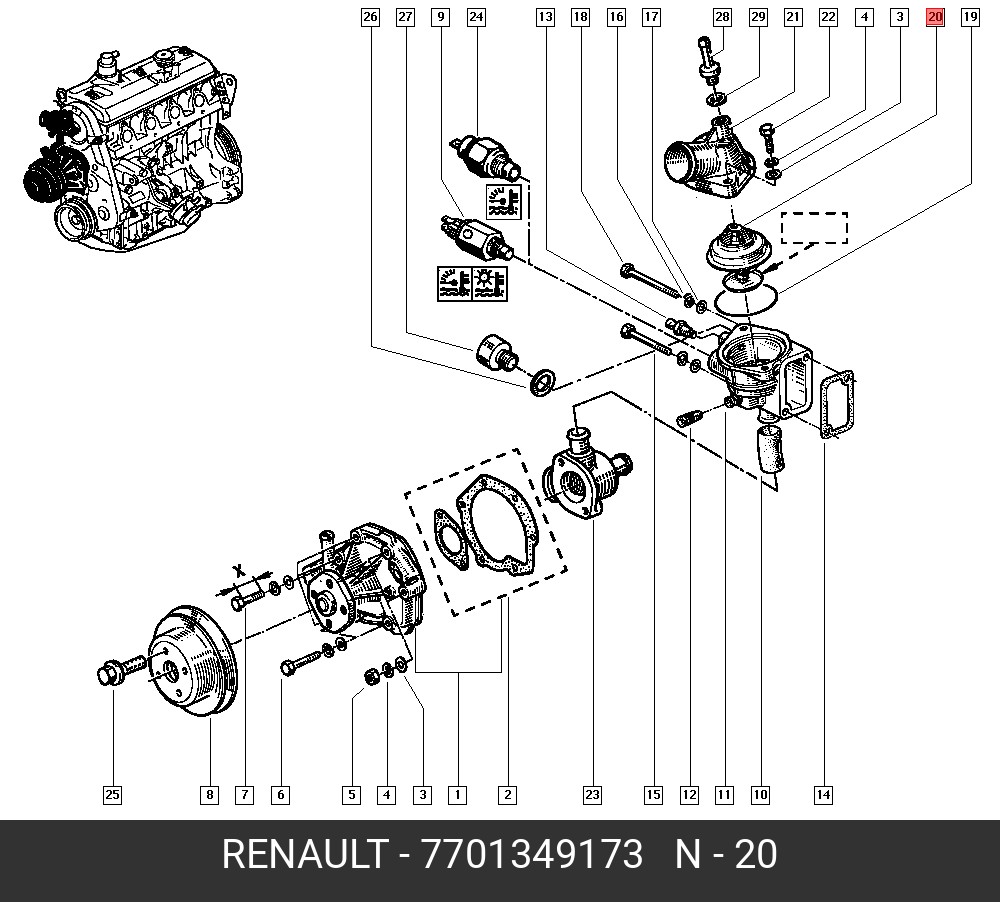 26 27 9 24 13 18 16 17 28 29 21 22 4 3 20 19

X

25 8 7 6 5 4 3 1 2 23 15 12 11 10 14

RENAULT - 7701349173 N - 20