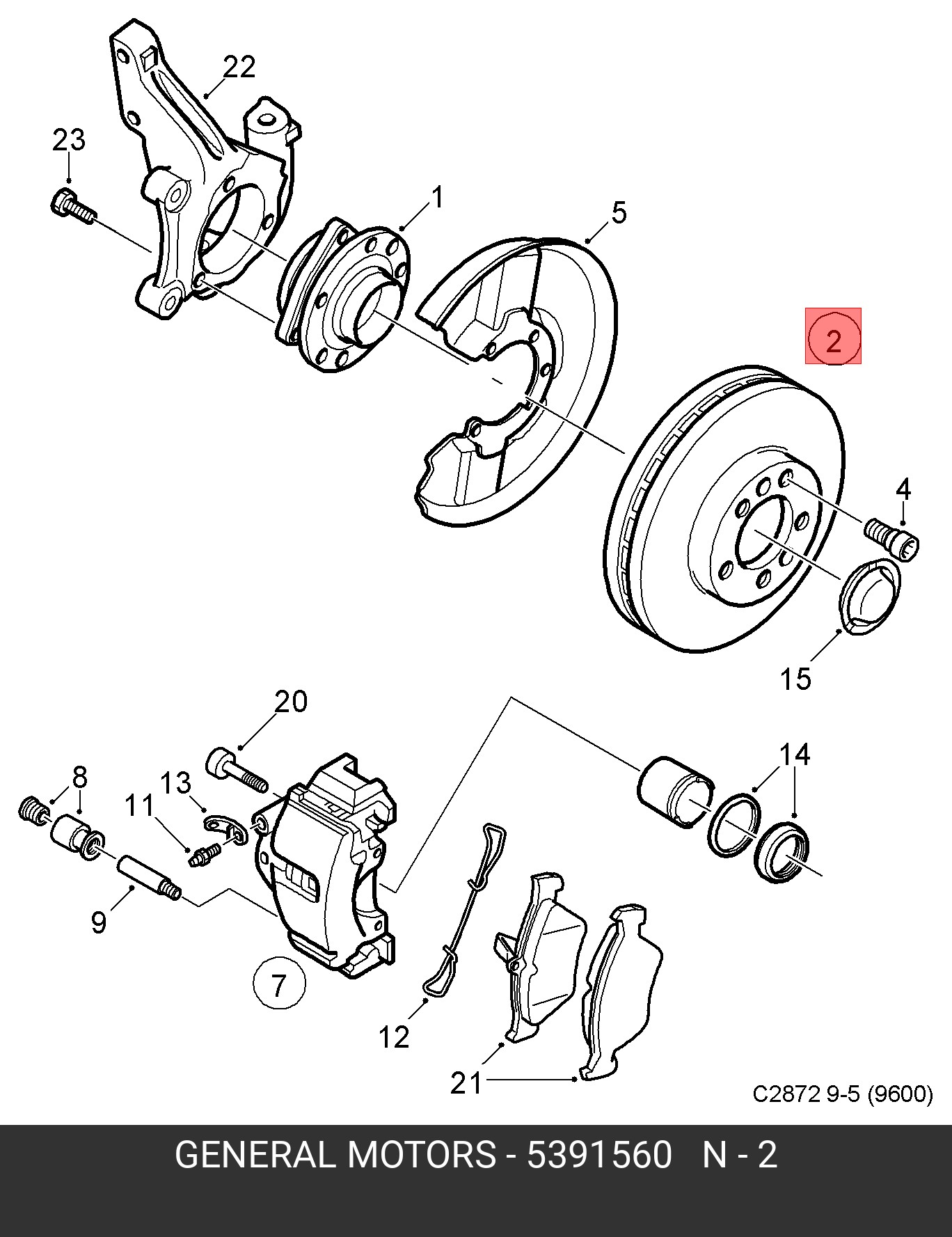 22
23
1
5
2
4
15
20
14
8
13
11
9
7
12
21
C2872 9-5 (9600)

GENERAL MOTORS - 5391560 N - 2