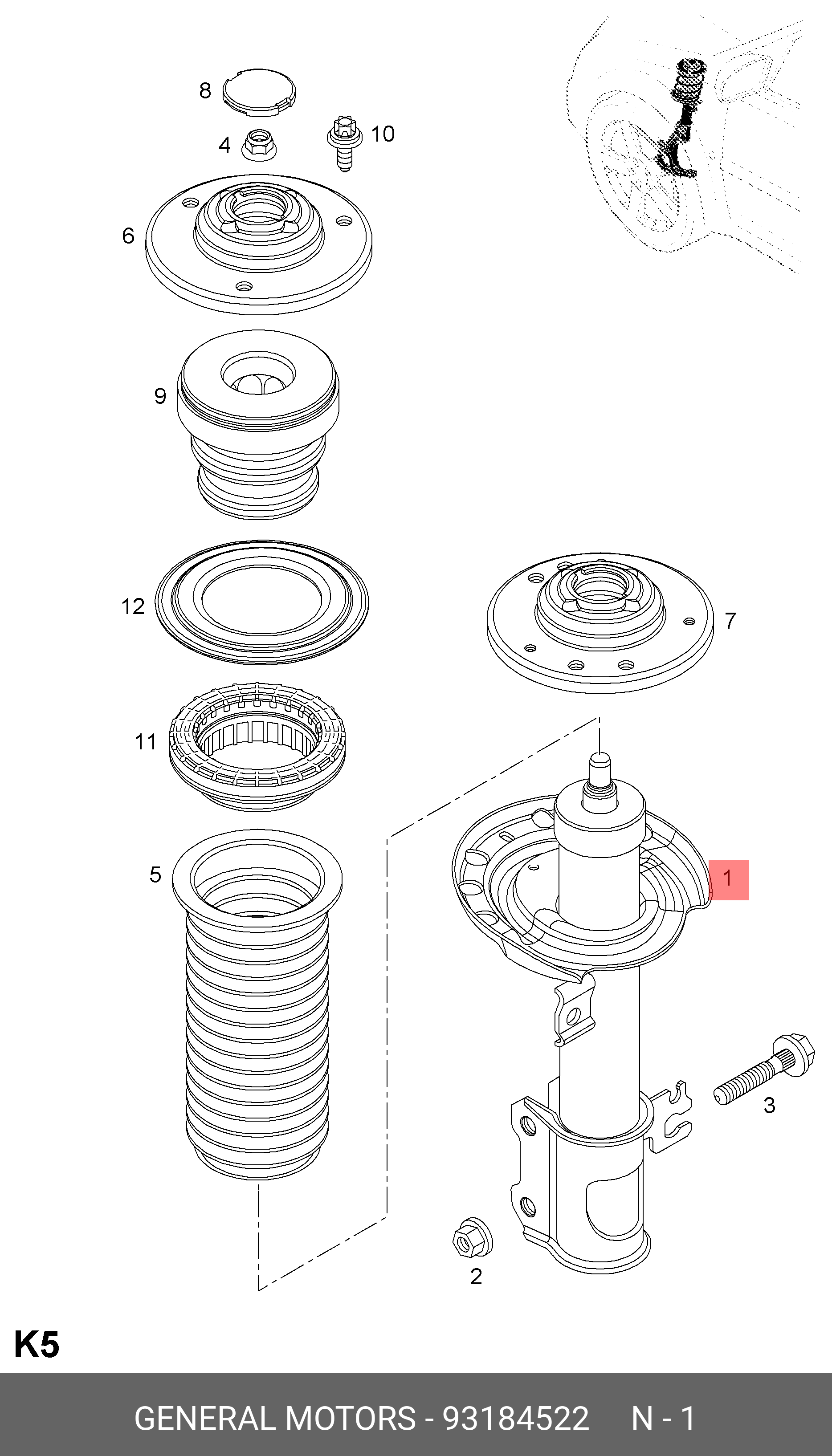 8
4
10
6
9
12
7
11
5
1
3
2
K5
GENERAL MOTORS - 93184522 N - 1