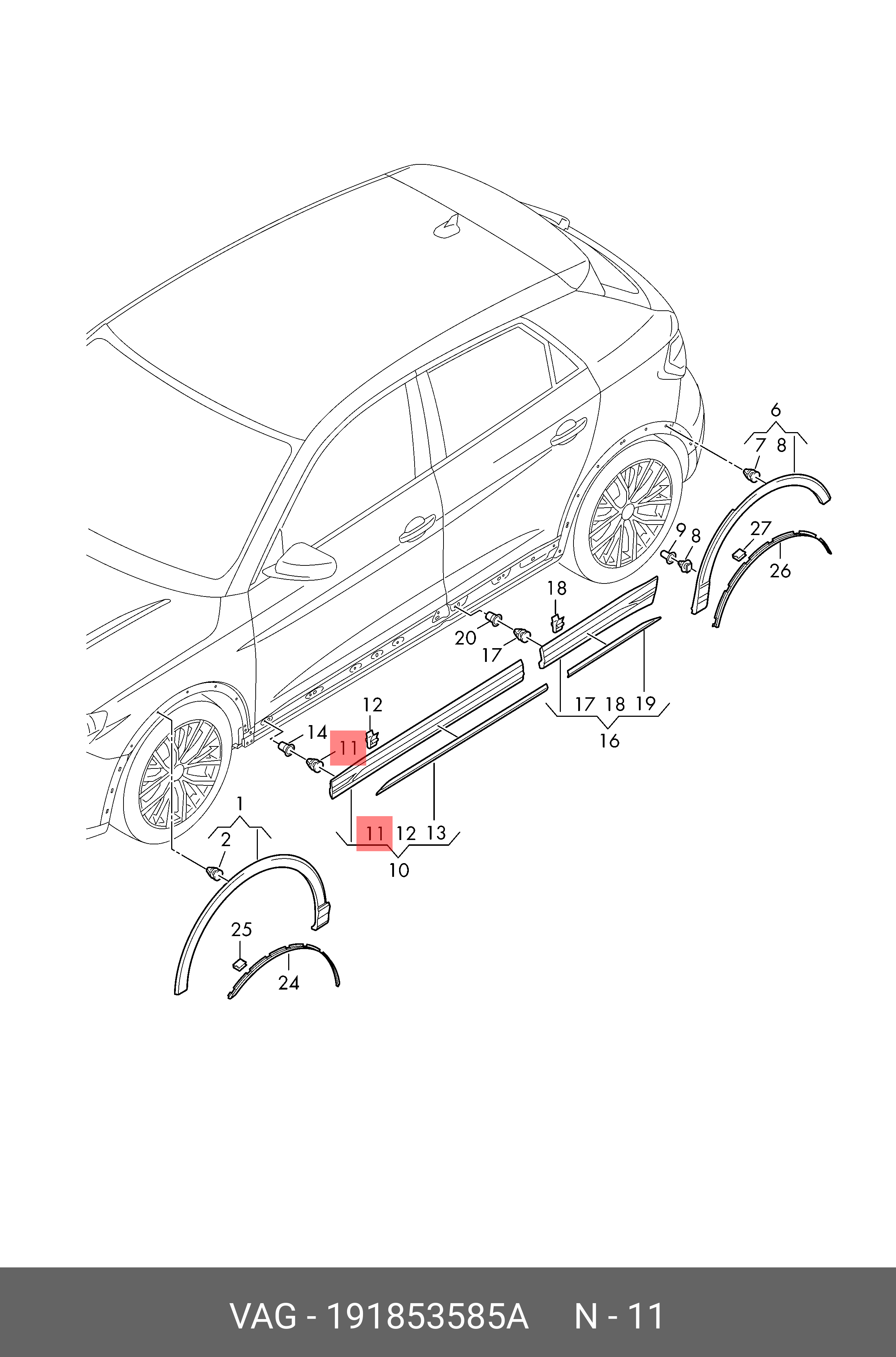 6
7 8
9 8
27
26
18
20
17
17 18 19
16
12
14
11
11 12 13
10
1
2
25
24

VAG - 191853585A N - 11