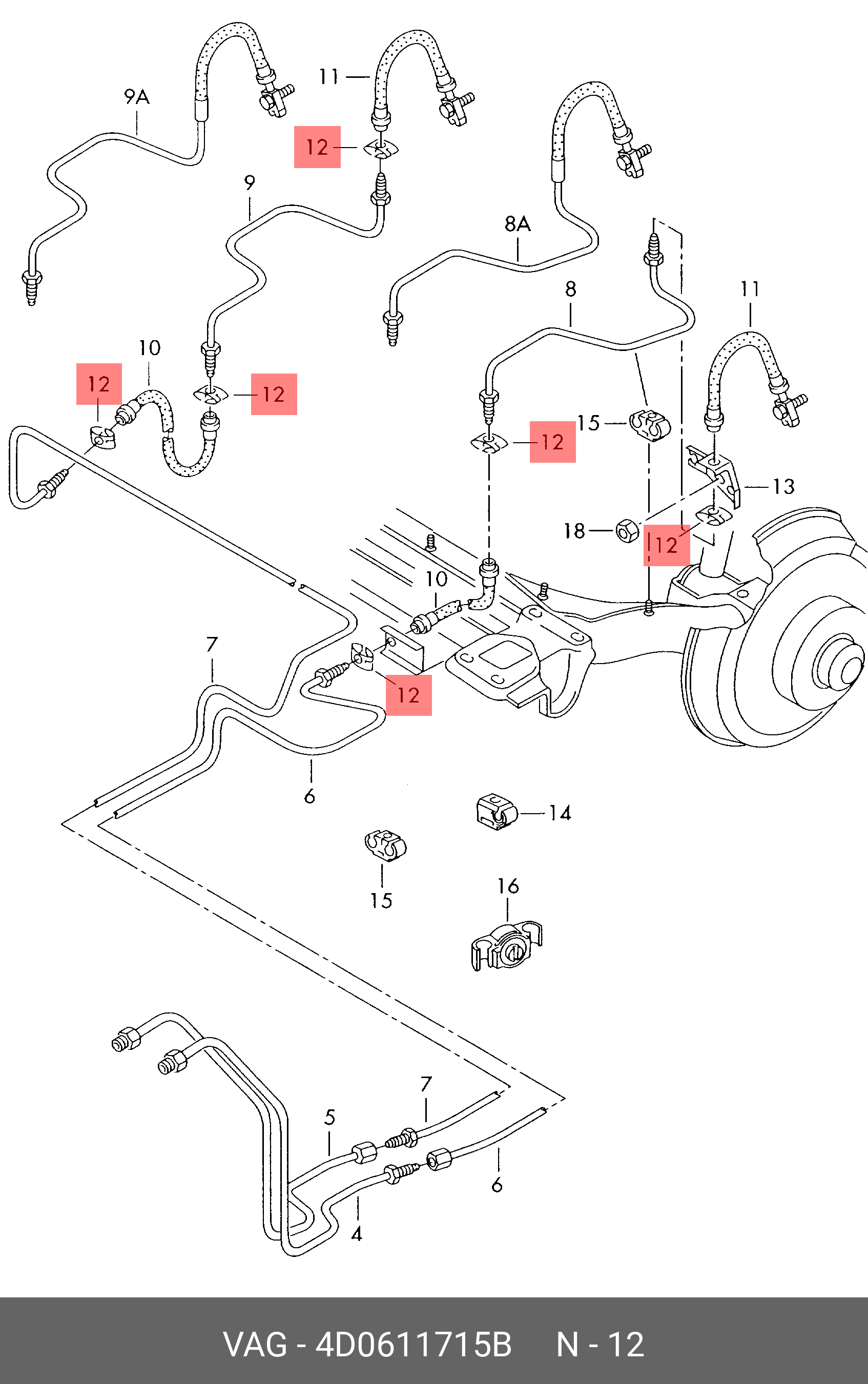 9A
11
12
9
8A
8
11
10
12
12
12
15
13
18
12
10
7
12
6
14
15
16
7
5
6
4

VAG - 4D0611715B N - 12