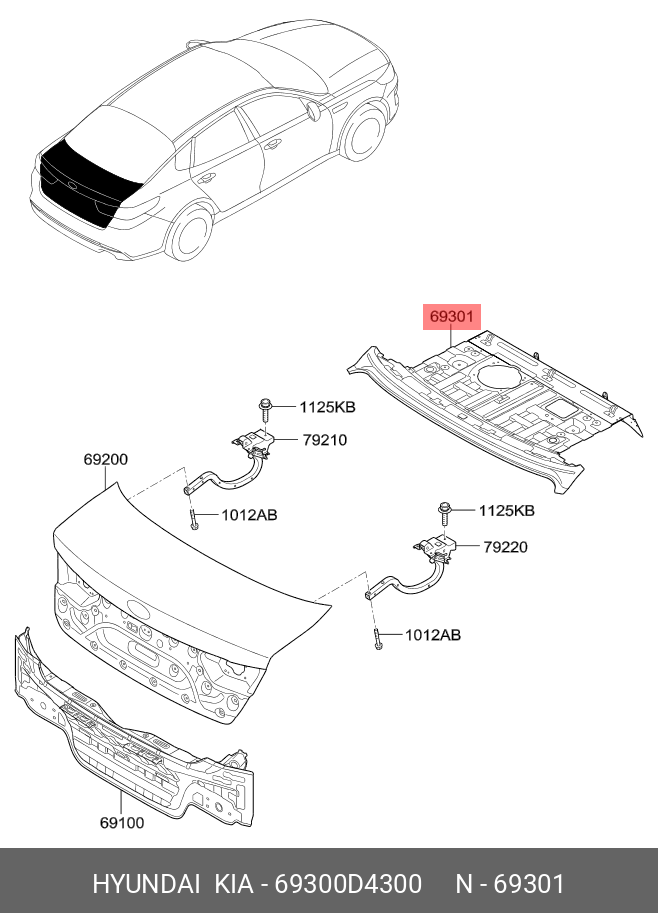 69301

1125KB

79210

69200

1012AB

1125KB

79220

1012AB

69100

HYUNDAI KIA - 69300D4300 N - 69301