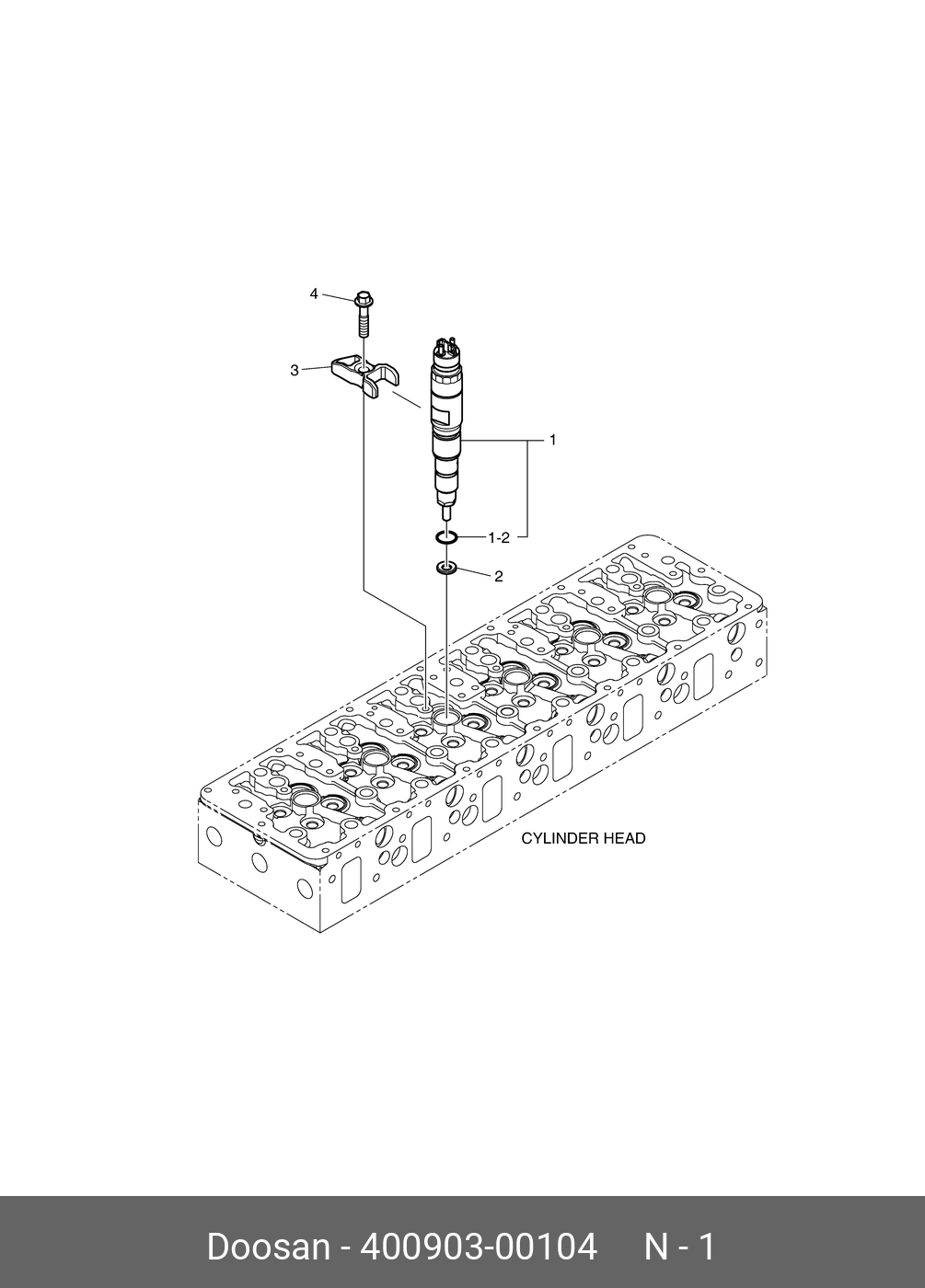 4

3

1

1-2

2

CYLINDER HEAD

Doosan - 400903-00104 N - 1