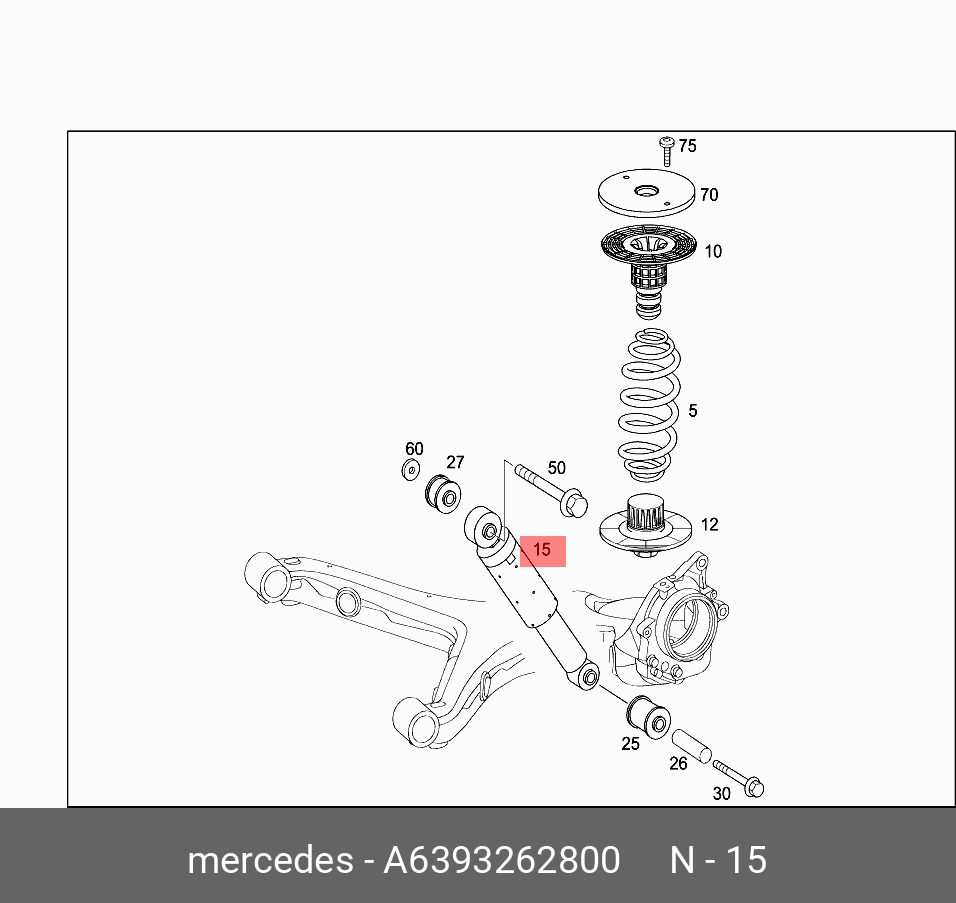 75
70
10
5
60
27
50
12
15
25
26
30

mercedes - A6393262800 N - 15