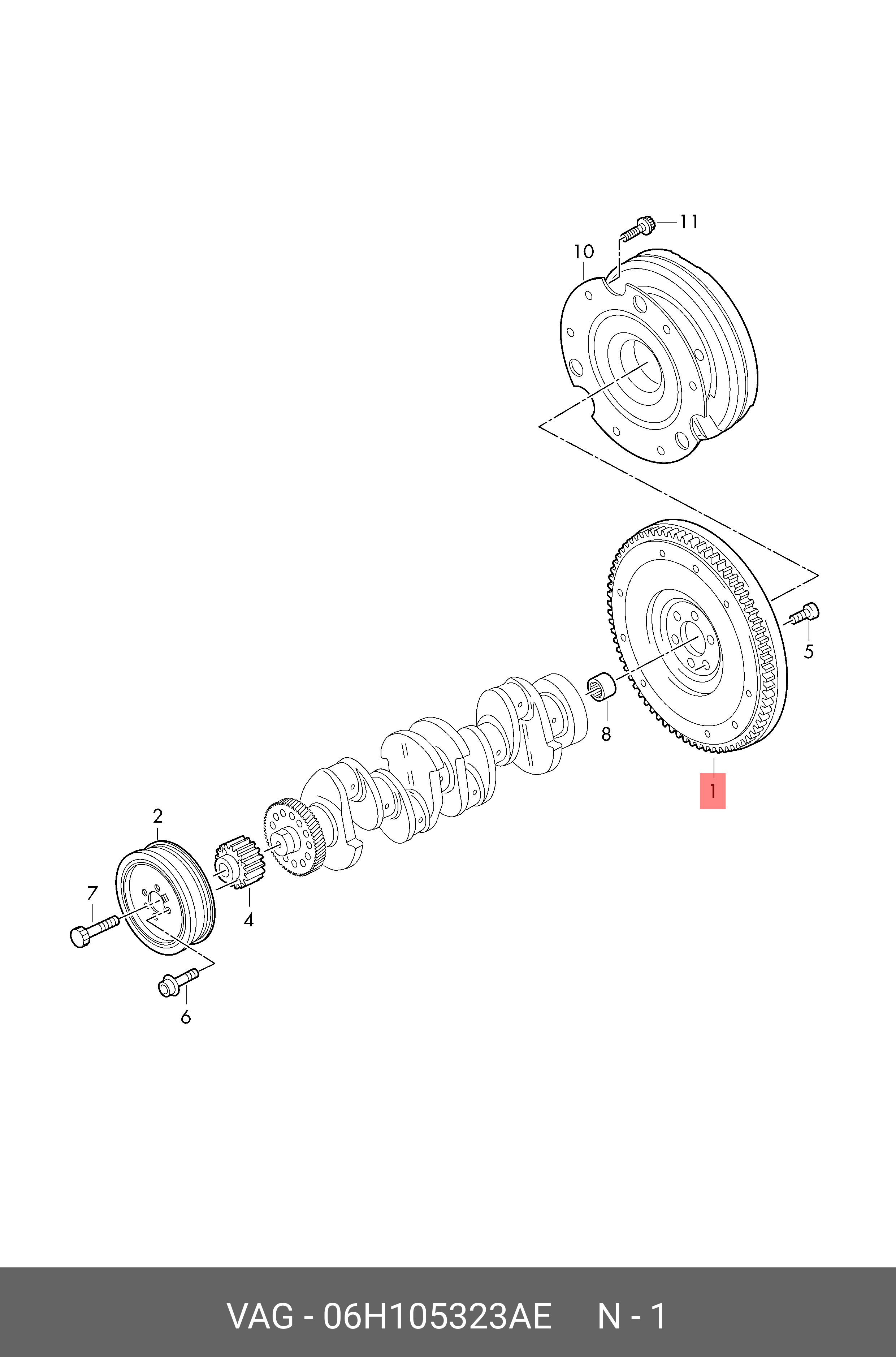 11
10
5
8
1
2
7
4
6

VAG - 06H105323AE N - 1