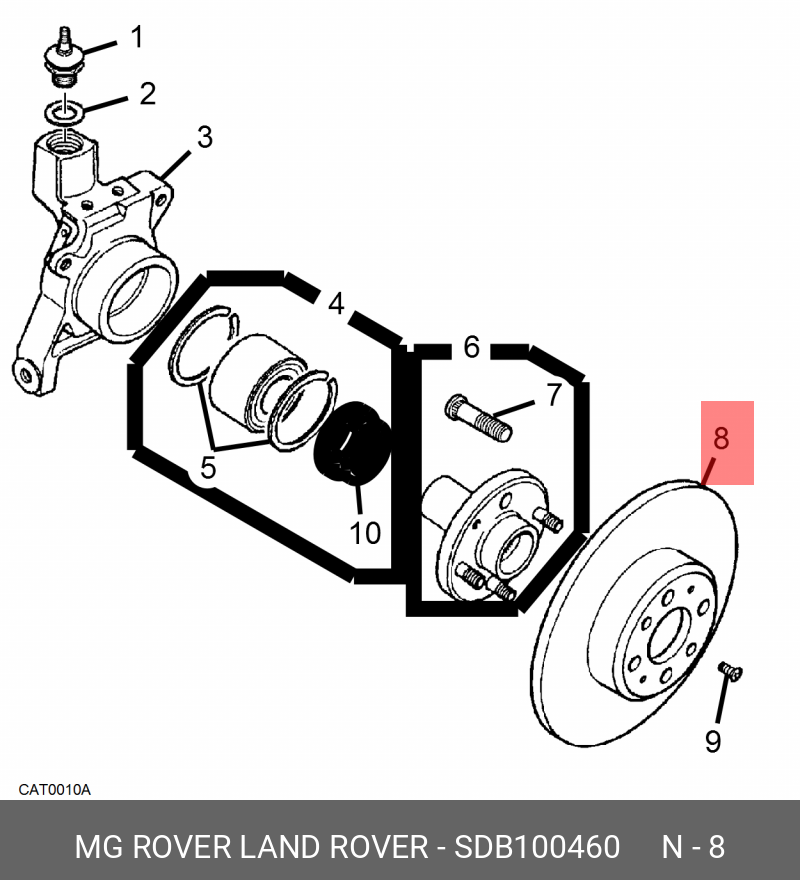 1
2
3
4
6
7
8
5
10
9
CAT0010A
MG ROVER LAND ROVER - SDB100460 N - 8