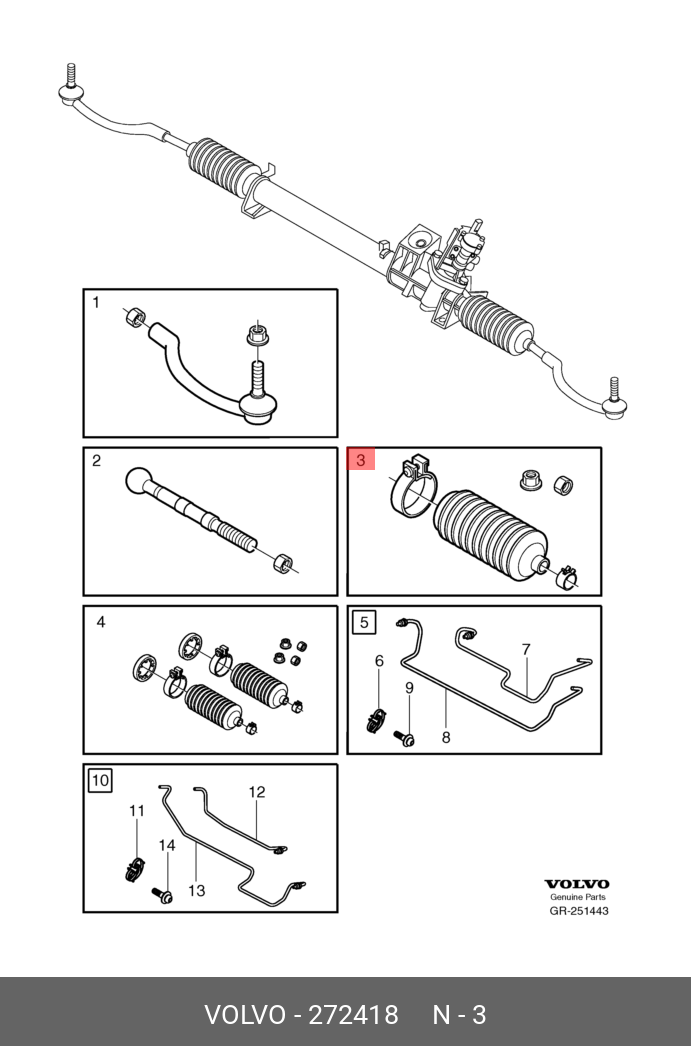 1

2

3

4

5

6

7

8

9

10

11

12

13

14

VOLVO
Genuine Parts
GR-251443

VOLVO - 272418 N - 3