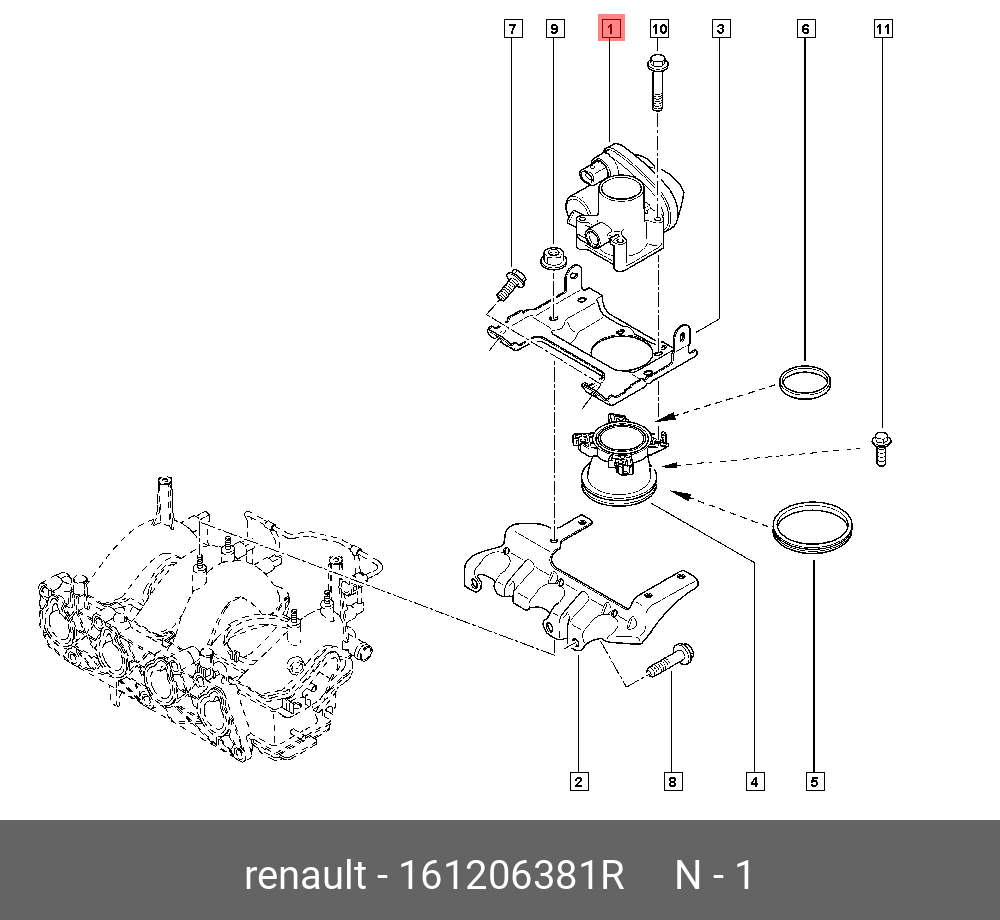 7 9 1 10 3 6 11

2 8 4 5

renault - 161206381R N - 1