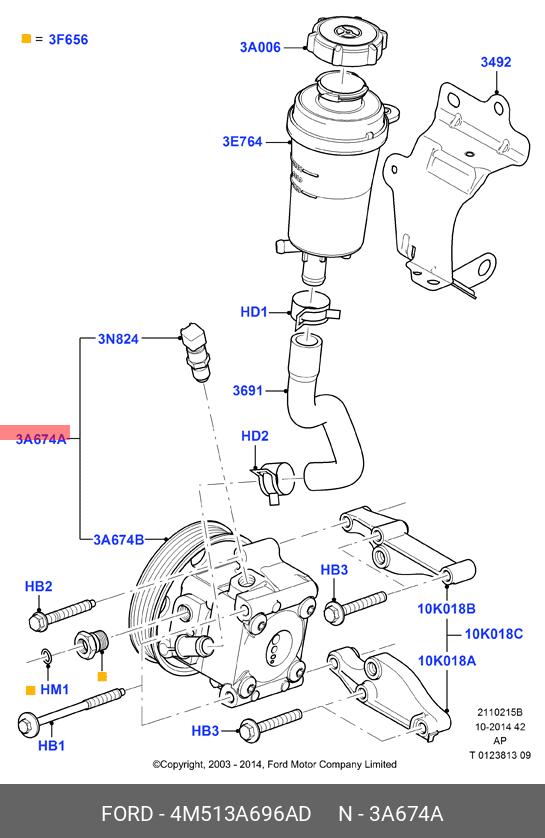 = 3F656

3A006

3492

3E764

HD1

3N824

3691

3A674A

HD2

3A674B

HB2

HB3

10K018B

10K018C

10K018A

HM1

HB1

HB3

2110215B
10-2014 42
AP
T 0123813 09

©Copyright, 2003 - 2014, Ford Motor Company Limited

FORD - 4M513A696AD N - 3A674A