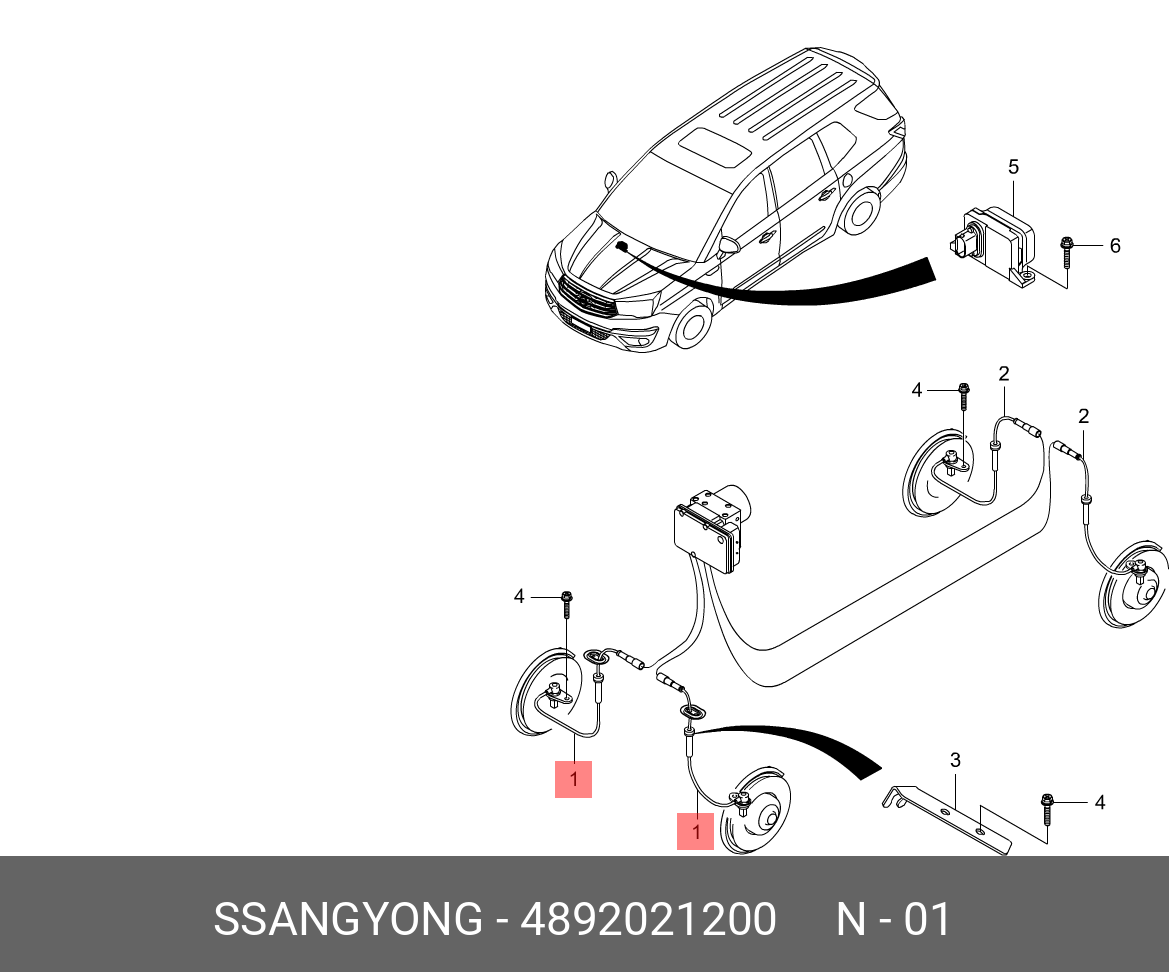 5
6
4
2
2
4
1
1
3
4

SSANGYONG - 4892021200 N - 01