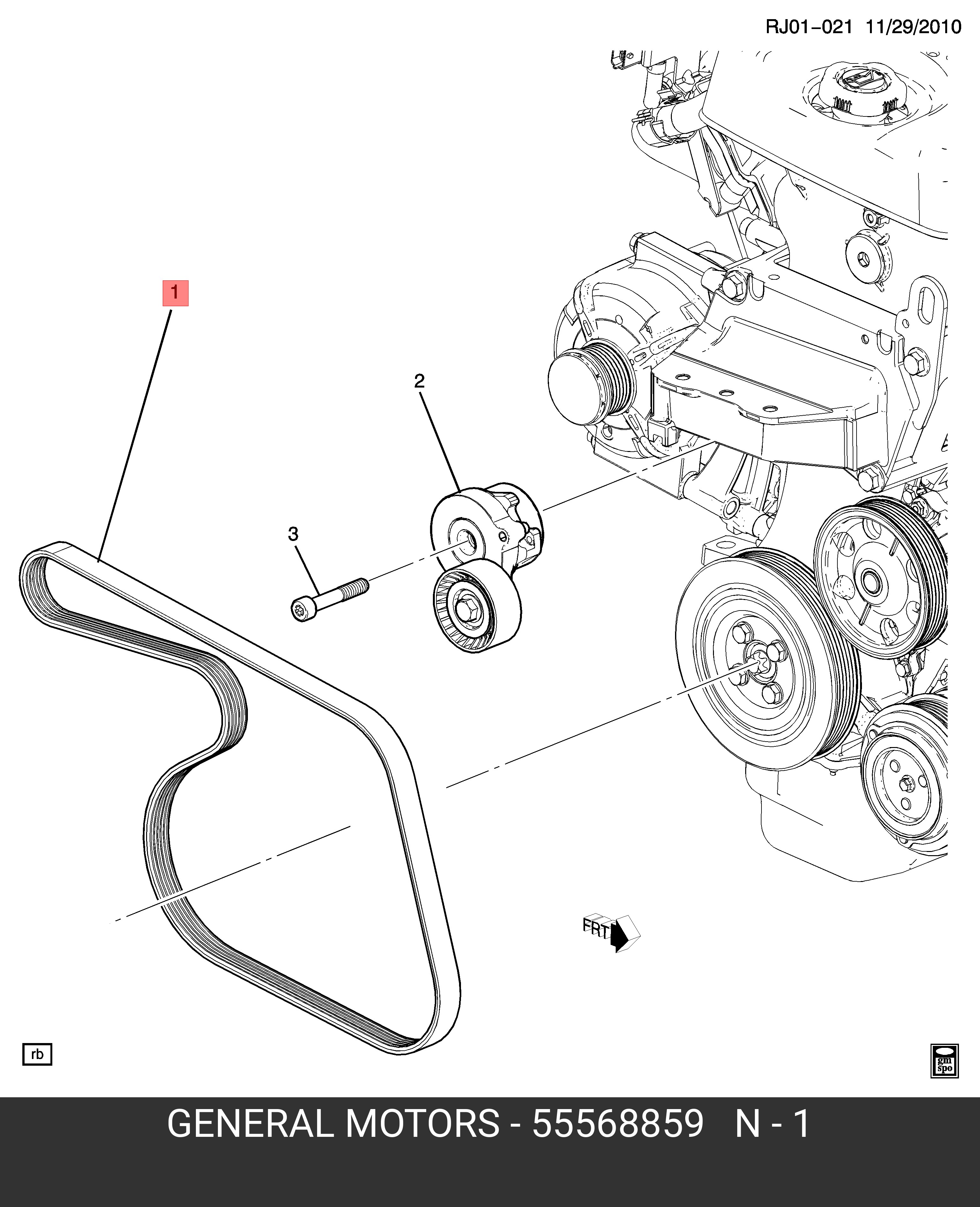 RJ01-021 11/29/2010

1

2

3

FRT

rb

gm spo

GENERAL MOTORS - 55568859 N - 1