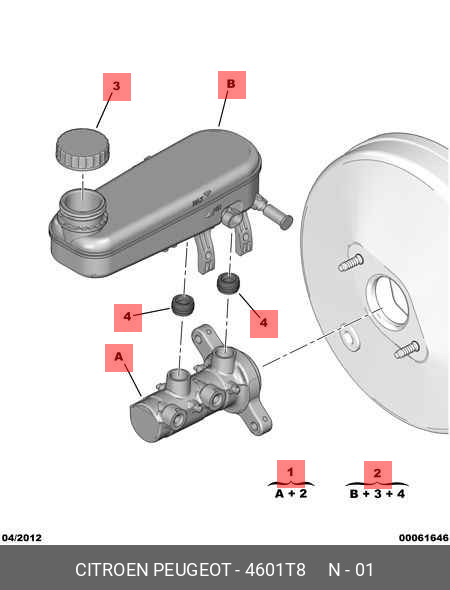 3

B

4

4

A

1
A + 2

2
B + 3 + 4

04/2012

00061646

CITROEN PEUGEOT - 4601T8 N - 01