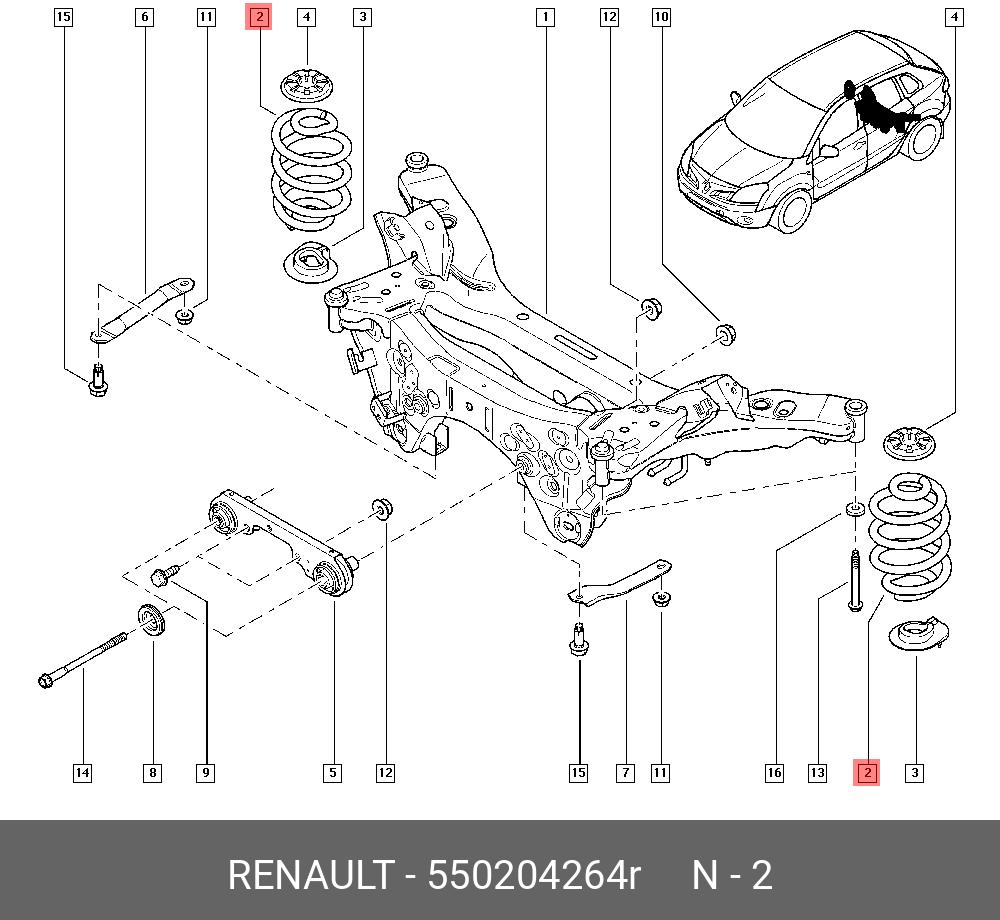 15 6 11 2 4 3 1 12 10 4

14 8 9 5 12 15 7 11 16 13 2 3

RENAULT - 550204264r N - 2