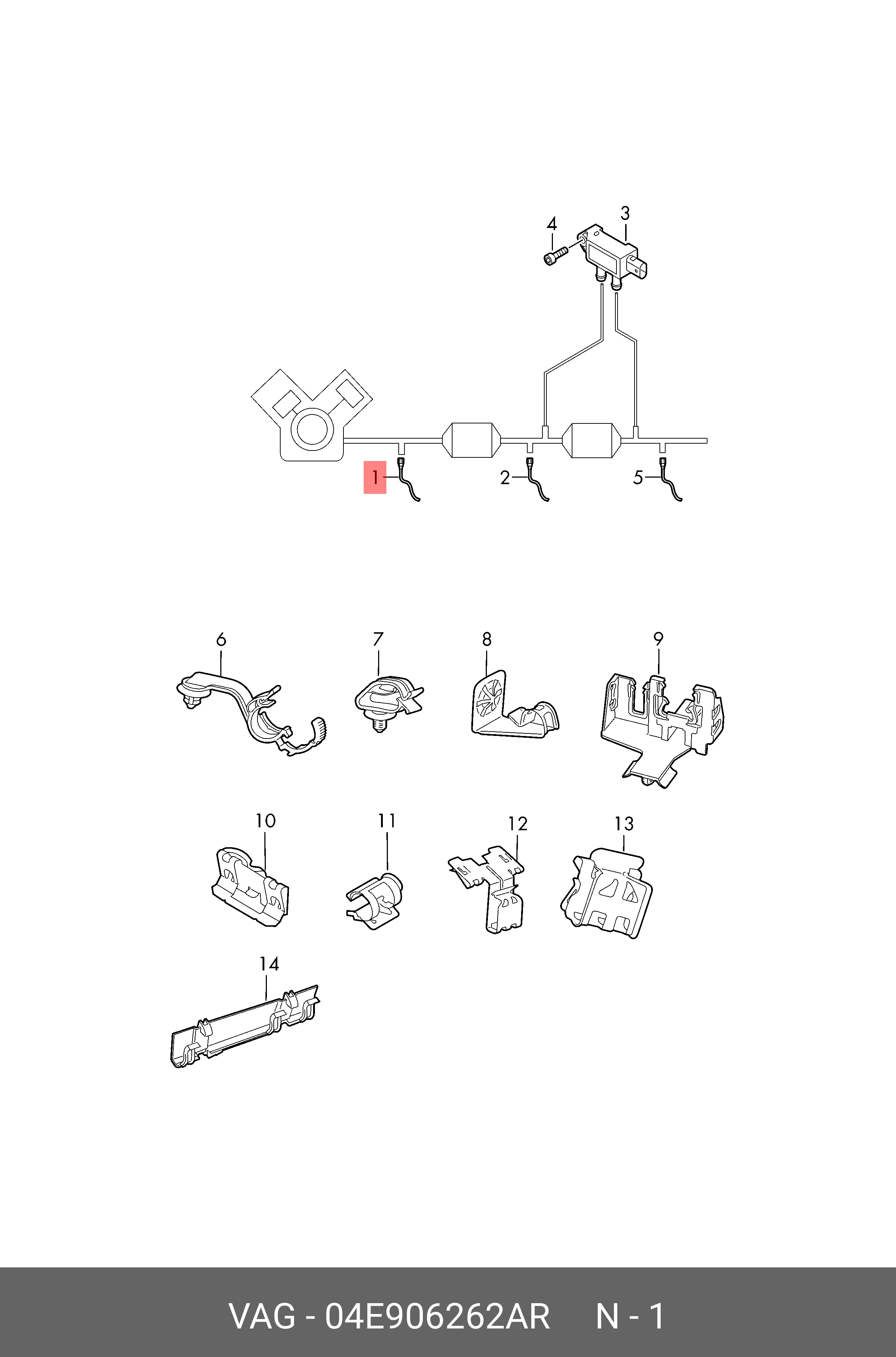 4
3
1
2
5
6
7
8
9
10
11
12
13
14
VAG - 04E906262AR N - 1