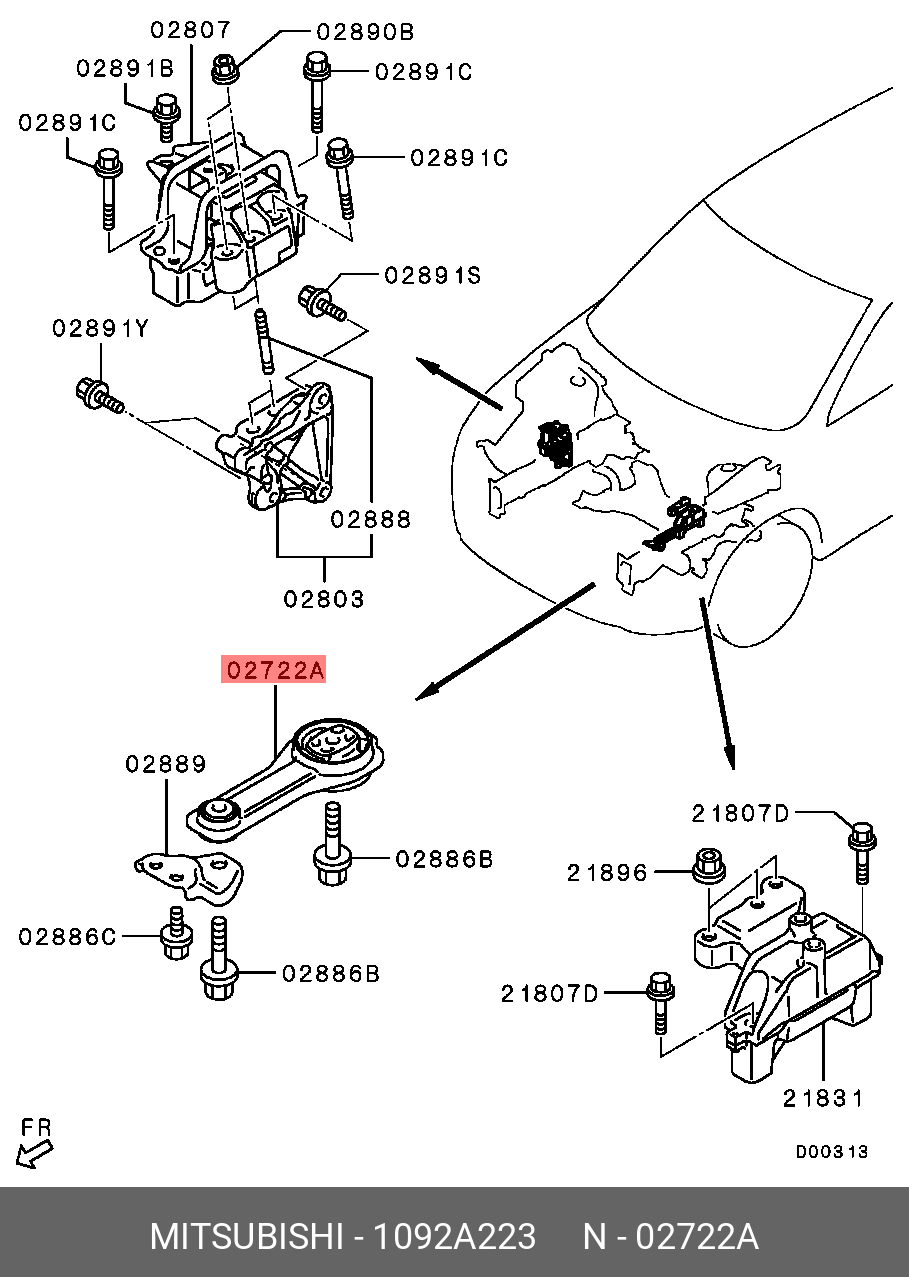 02807
02890B
02891B
02891C
02891C
02891C
02891S
02891Y
02888
02803
02722A
02889
02886B
02886C
02886B
21807D
21896
21807D
21831
FR
D00313

MITSUBISHI - 1092A223 N - 02722A