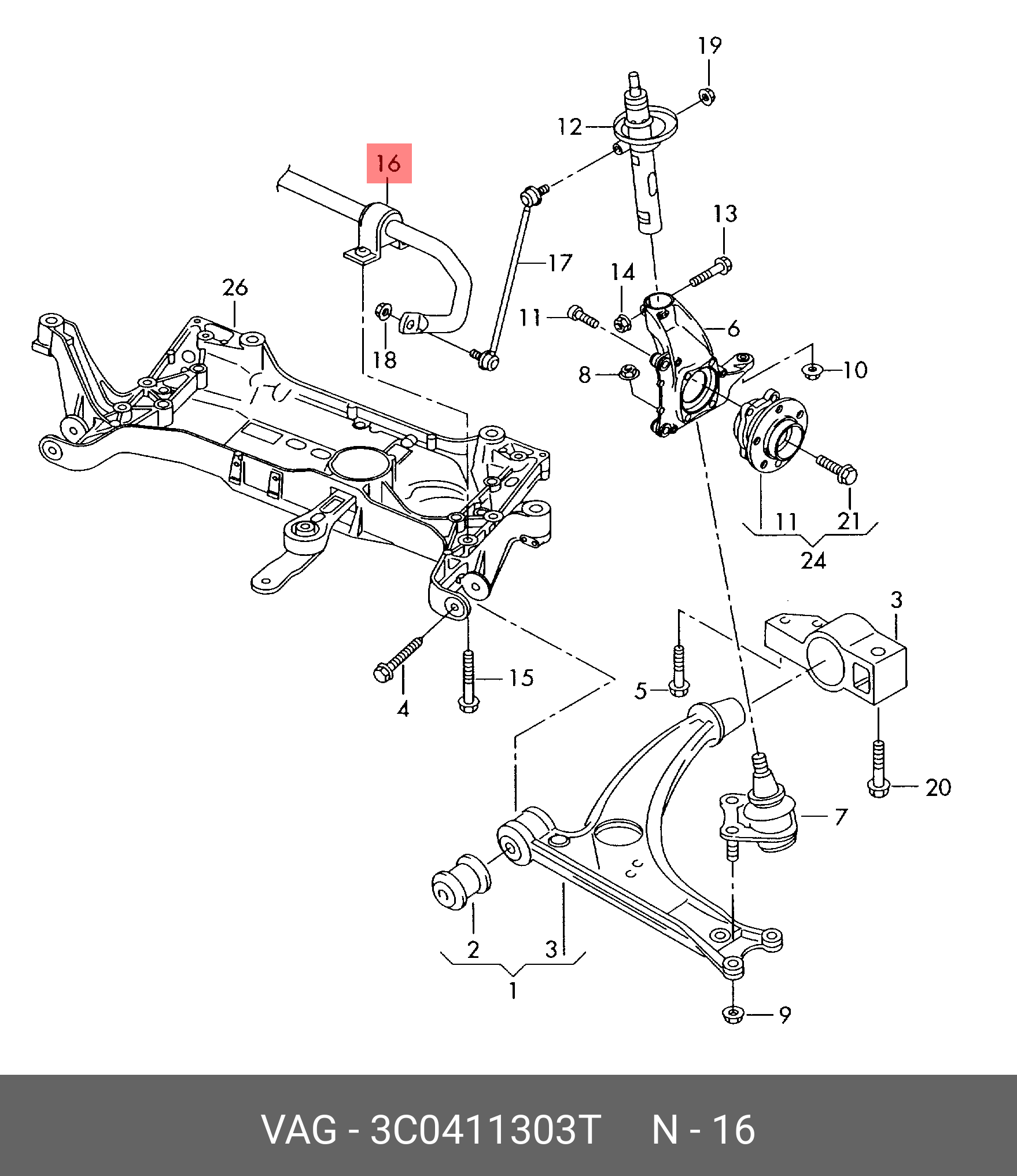 19
12
16
13
17
14
26
11
6
18
8
10
11
21
24
3
15
5
4
20
7
2
3
1
9

VAG - 3C0411303T N - 16