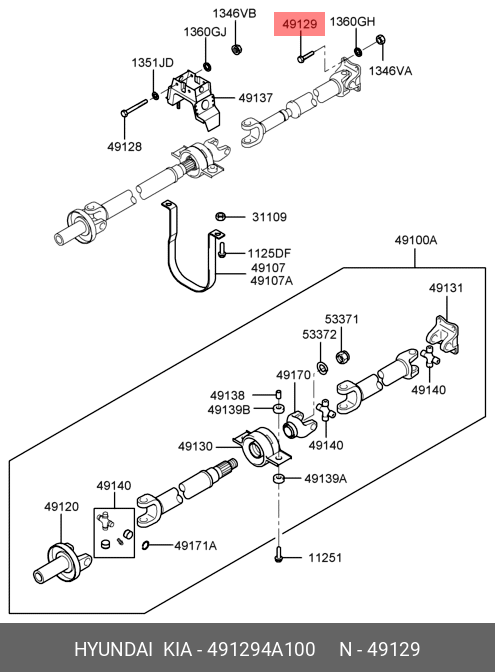 1346VB
49129
1360GH
1360GJ
1346VA
1351JD
49137
49128
31109
1125DF
49107
49107A
49100A
49131
53371
53372
49170
49140
49138
49139B
49140
49130
49139A
49140
49120
49171A
11251

HYUNDAI KIA - 491294A100 N - 49129