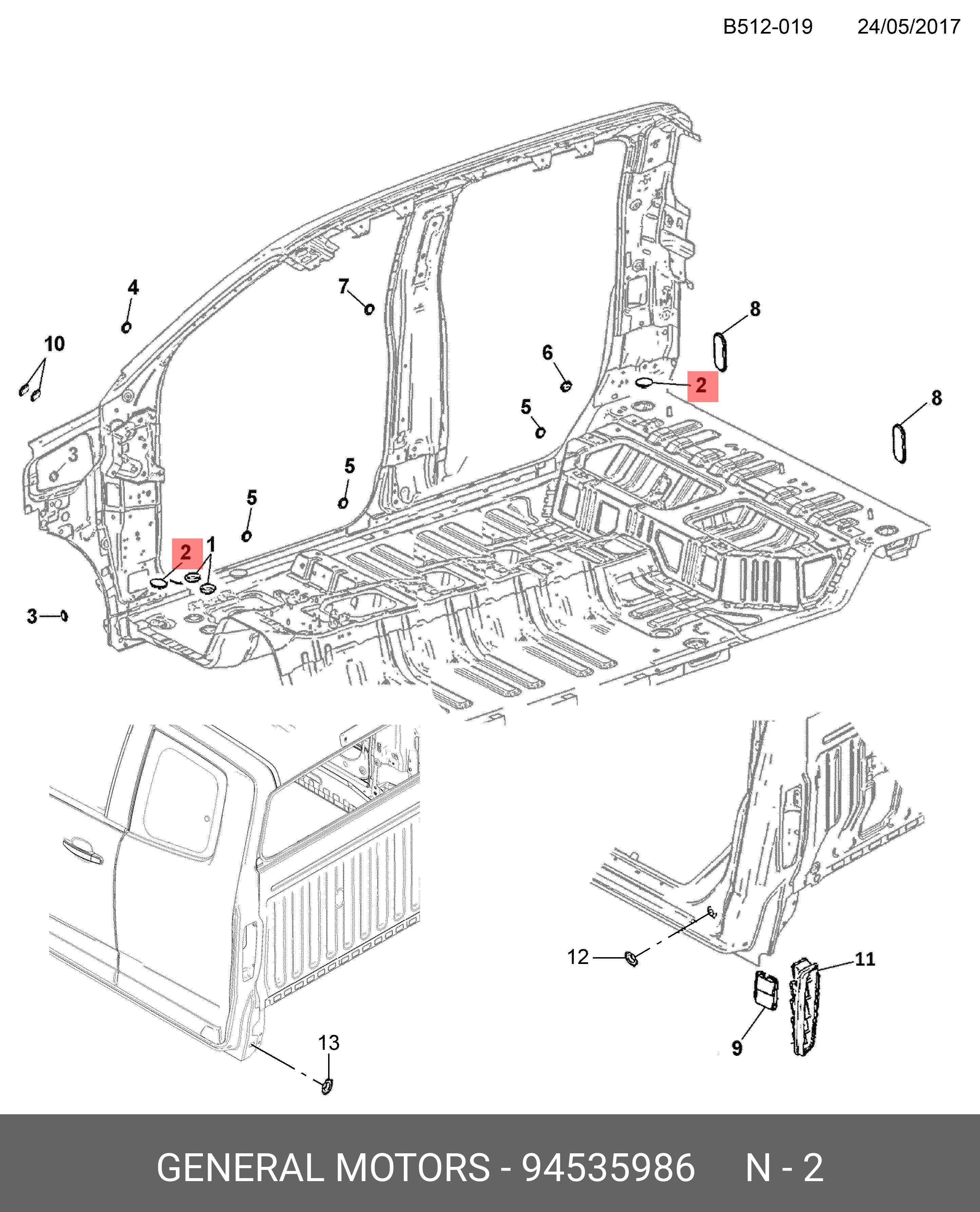 B512-019 24/05/2017

4
7
10
8
6
2
8
5
3
5
5
2
1
3

12
11
9
13

GENERAL MOTORS - 94535986 N - 2